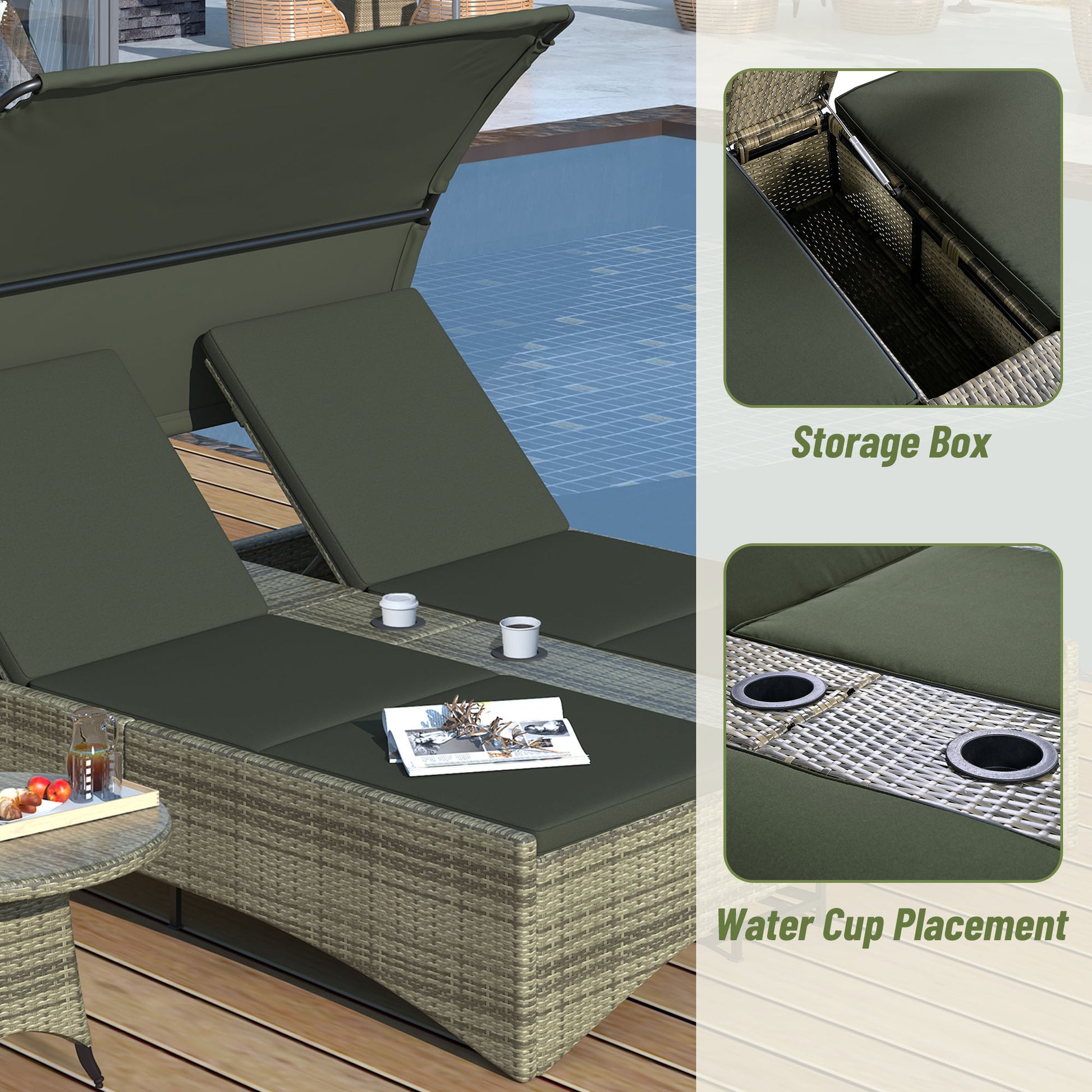 Storage Box

Water Cup Placement