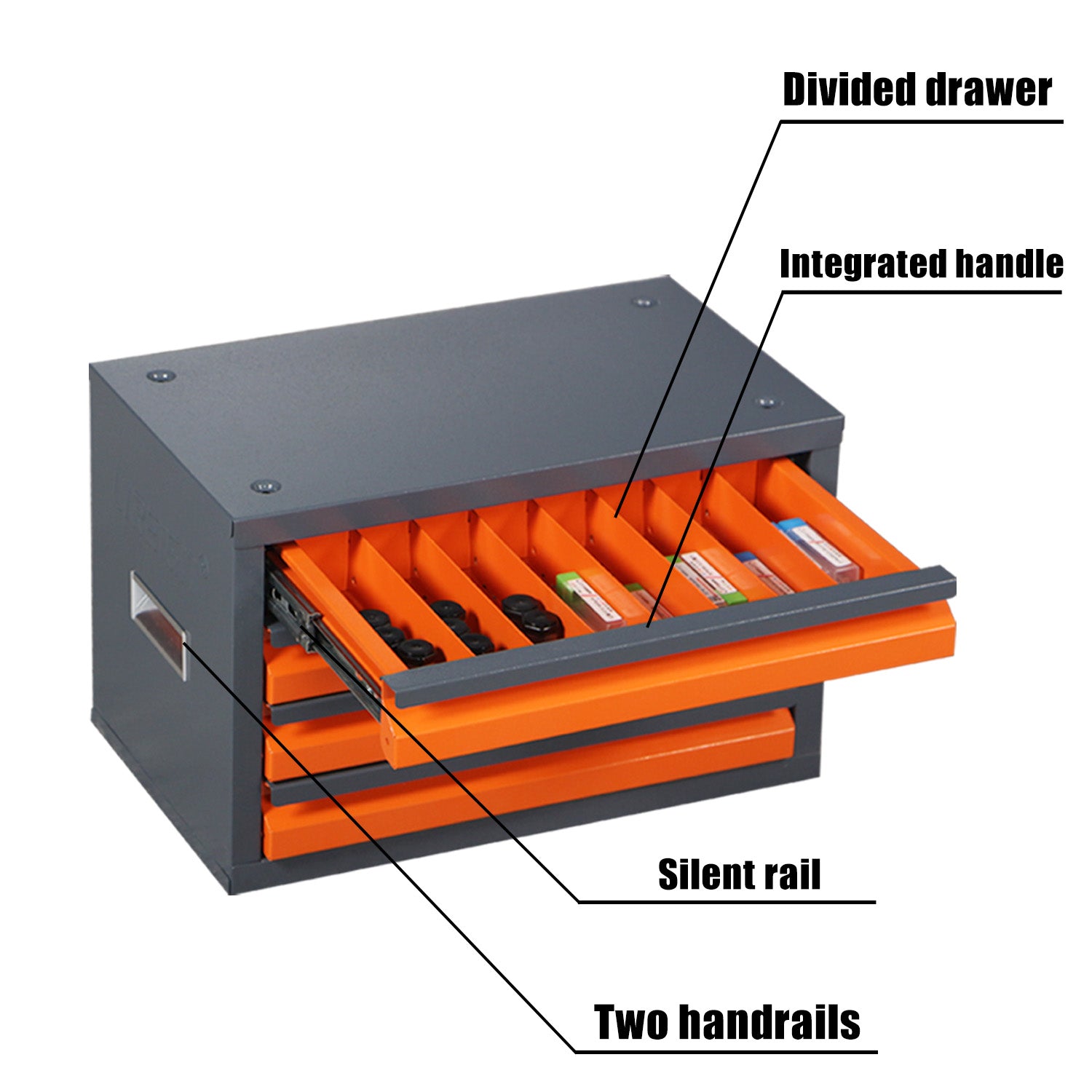 Divided drawer

Integrated handle

Silent rail

Two handrails