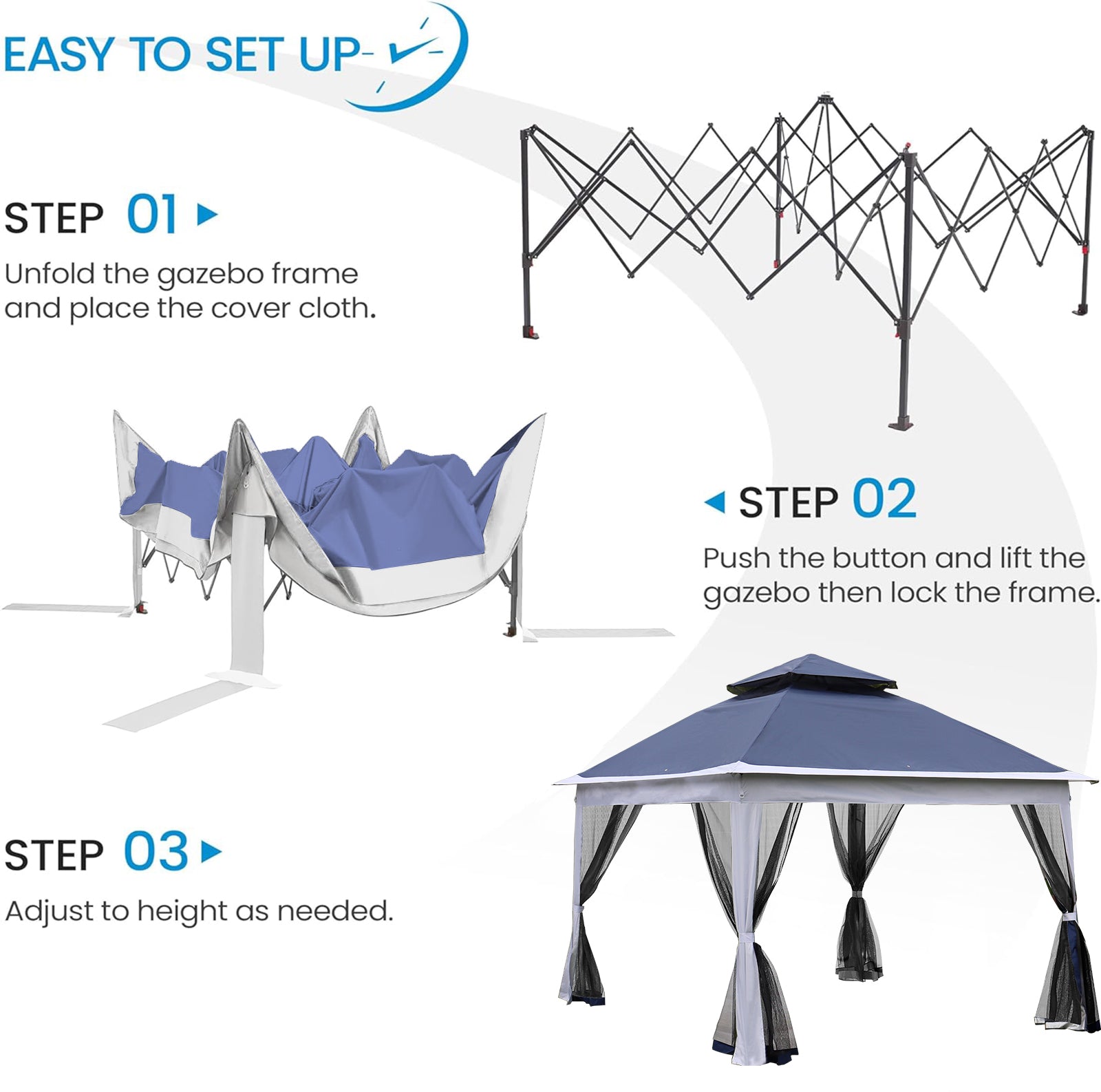 EASY TO SET UP

STEP 01

Unfold the gazebo frame and place the cover cloth.

STEP 02

Push the button and lift the gazebo then lock the frame.

STEP 03

Adjust to height as needed.