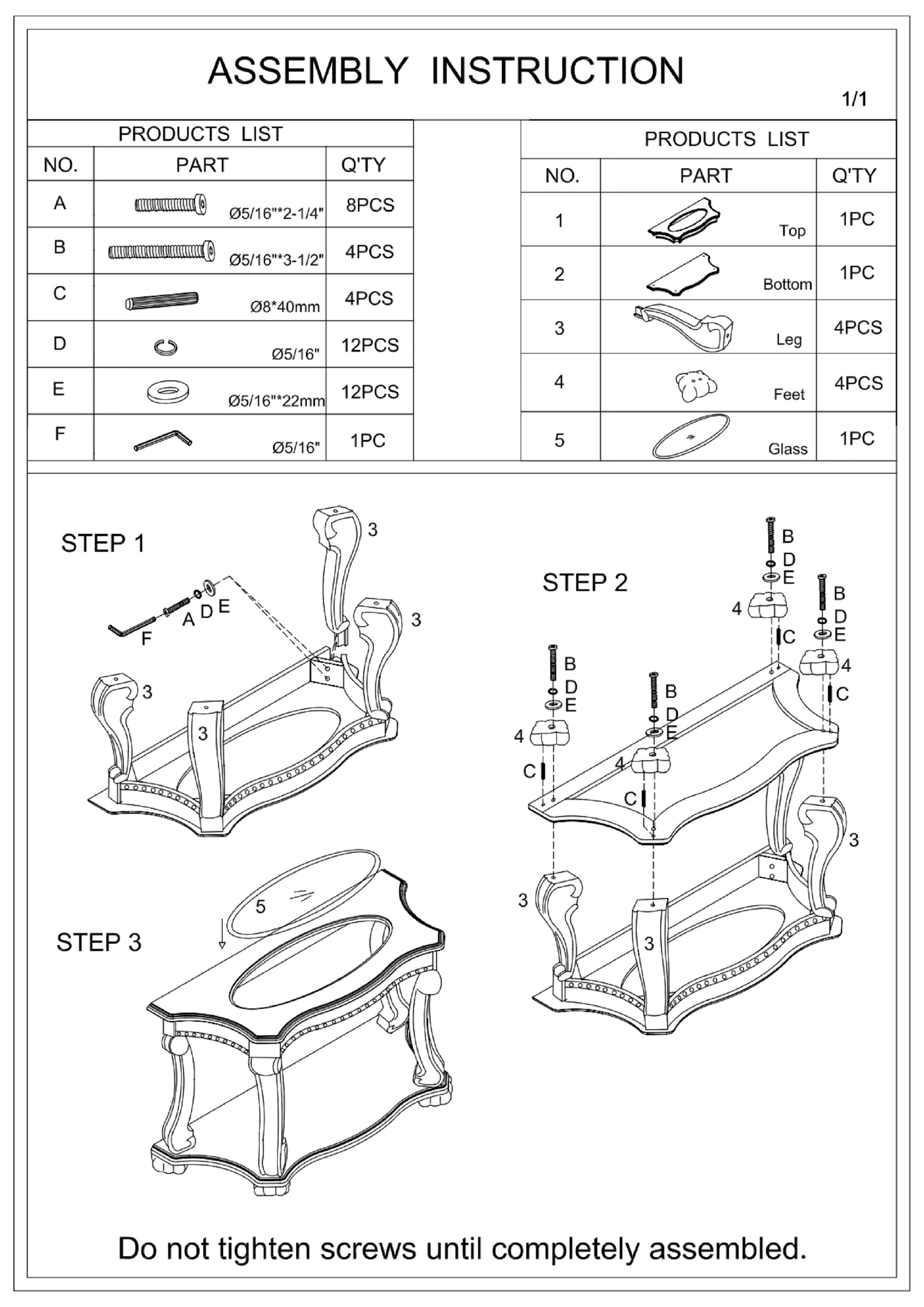 ASSEMBLY INSTRUCTION

1/1

PRODUCTS LIST

| NO. | PART | Q'TY |
|---|---|---|
| A | Ø5/16"*2-1/4" | 8PCS |
| B | Ø5/16"*3-1/2" | 4PCS |
| C | Ø8*40mm | 4PCS |
| D | Ø5/16" | 12PCS |
| E | Ø5/16"*22mm | 12PCS |
| F | Ø5/16" | 1PC |

PRODUCTS LIST

| NO. | PART | Q'TY |
|---|---|---|
| 1 | Top | 1PC |
| 2 | Bottom | 1PC |
| 3 | Leg | 4PCS |
| 4 | Feet | 4PCS |
| 5 | Glass | 1PC |

STEP 1

F A D E 3 3 3 3

STEP 2

B D E 4 C B D E 4 C B D E 4 C B D E 4 C 3 3 3

STEP 3

5

Do not tighten screws until completely assembled.