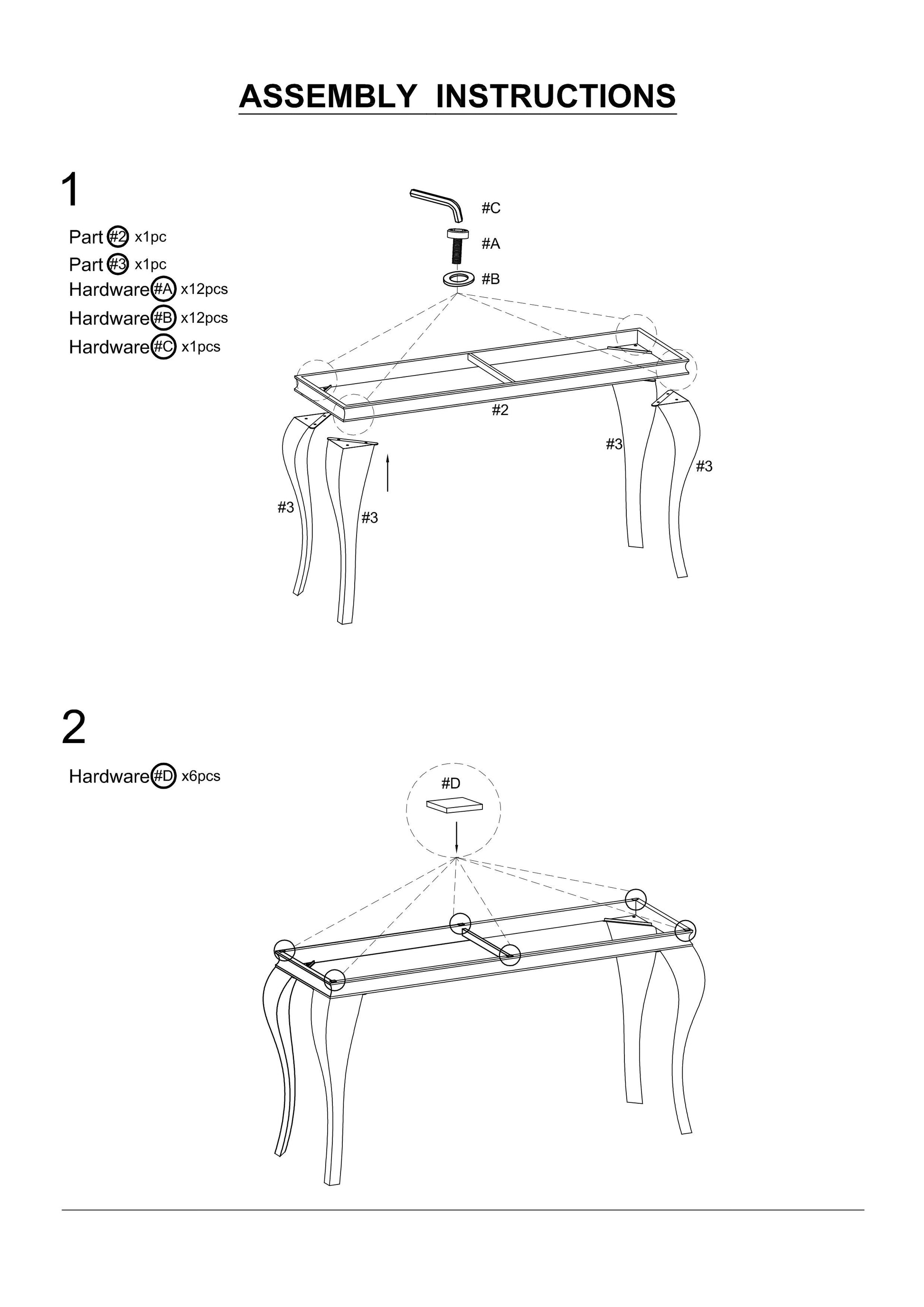 ASSEMBLY INSTRUCTIONS

1

Part #2 x1pc
Part #3 x1pc
Hardware #A x12pcs
Hardware #B x12pcs
Hardware #C x1pcs

#C
#A
#B
#2
#3
#3
#3
#3

2

Hardware #D x6pcs

#D