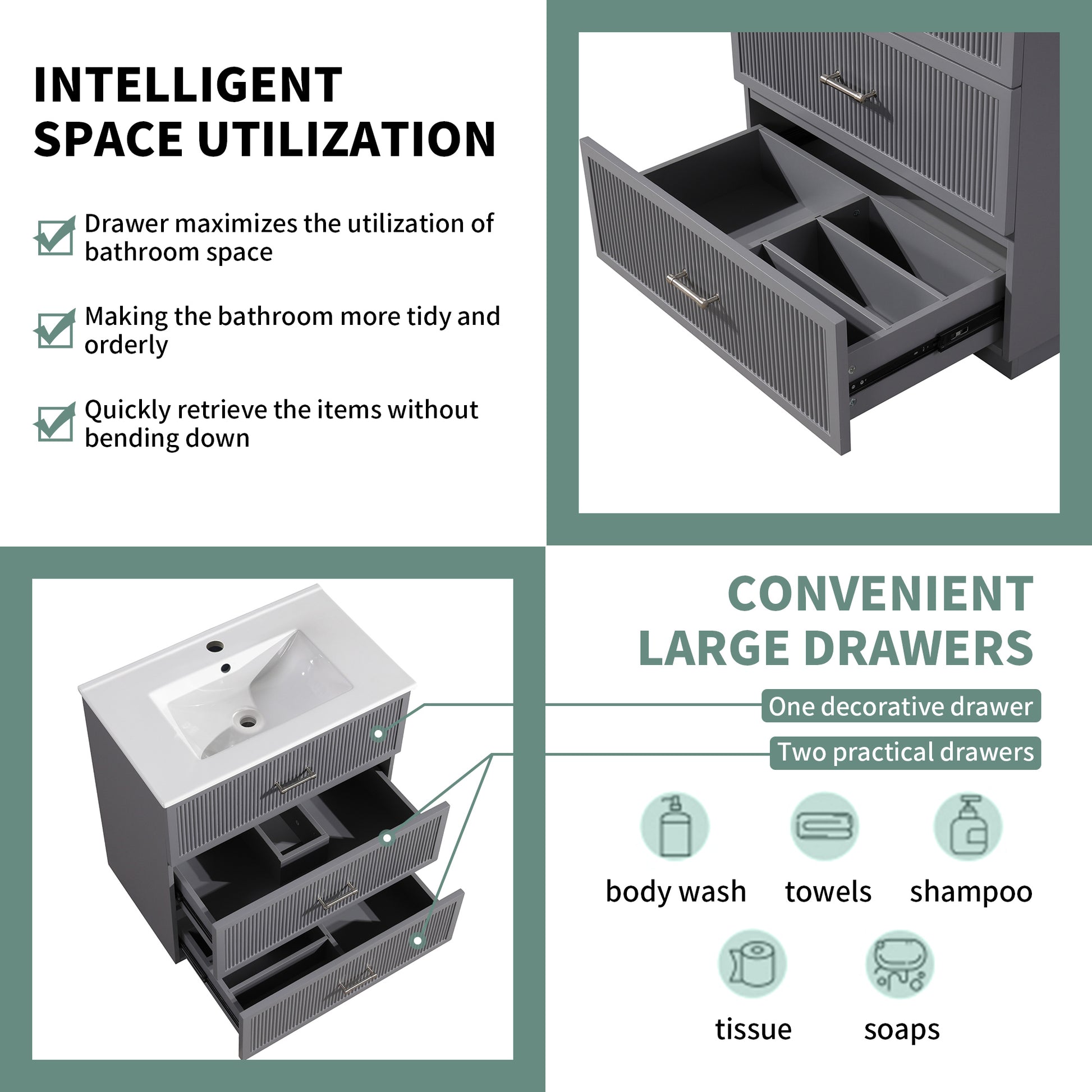 INTELLIGENT SPACE UTILIZATION

Drawer maximizes the utilization of bathroom space

Making the bathroom more tidy and orderly

Quickly retrieve the items without bending down

CONVENIENT LARGE DRAWERS

One decorative drawer

Two practical drawers

body wash

towels

shampoo

tissue

soaps