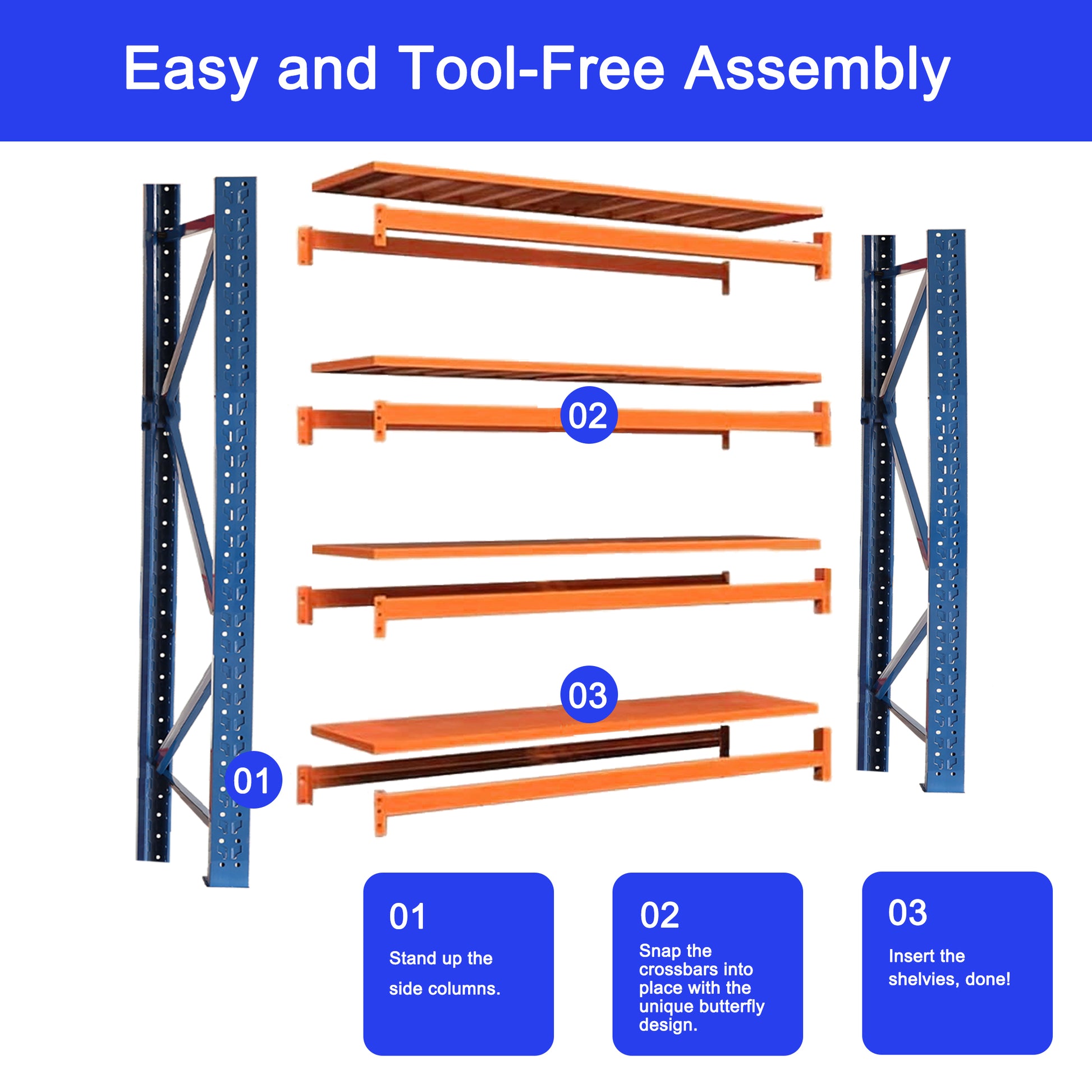 Easy and Tool-Free Assembly

02

03

01

01
Stand up the side columns.

02
Snap the crossbars into place with the unique butterfly design.

03
Insert the shelvies, done!