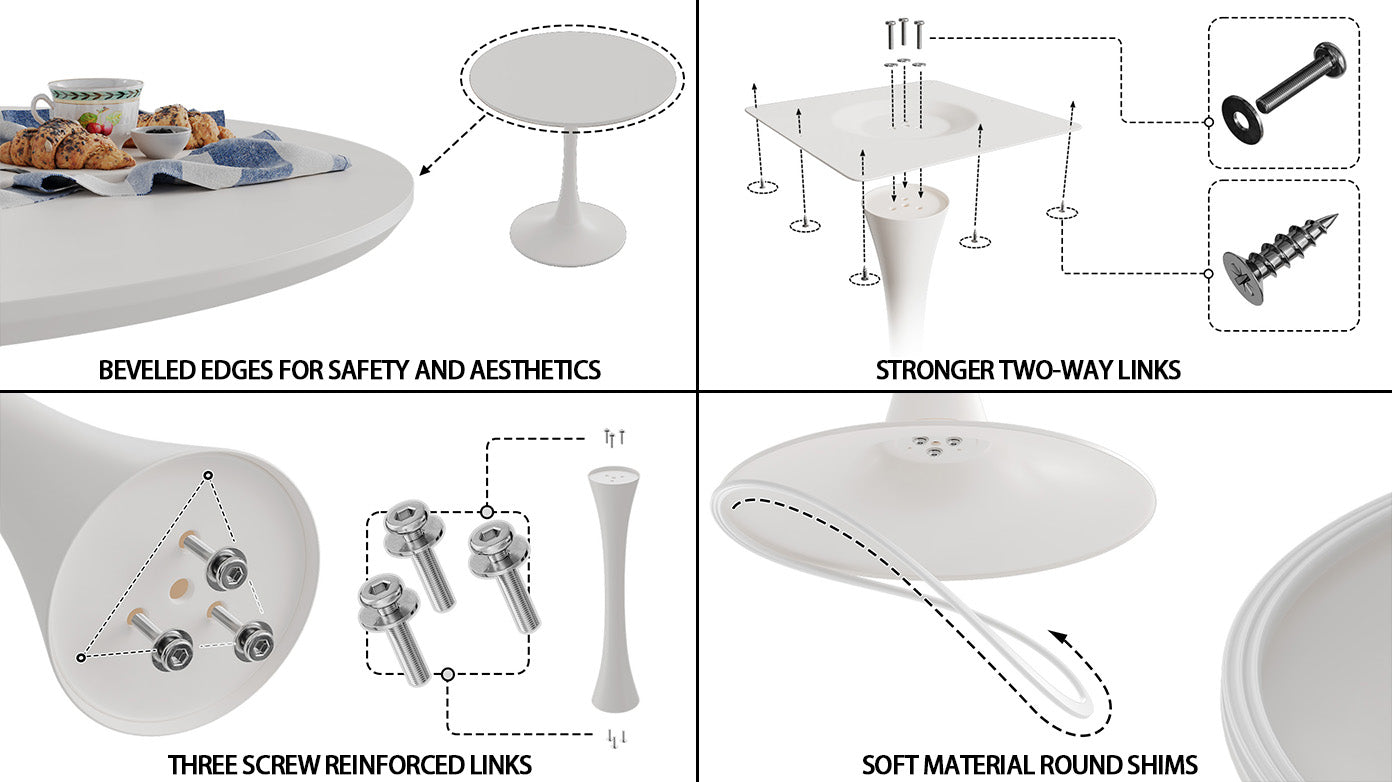 BEVELED EDGES FOR SAFETY AND AESTHETICS

STRONGER TWO-WAY LINKS

THREE SCREW REINFORCED LINKS

SOFT MATERIAL ROUND SHIMS