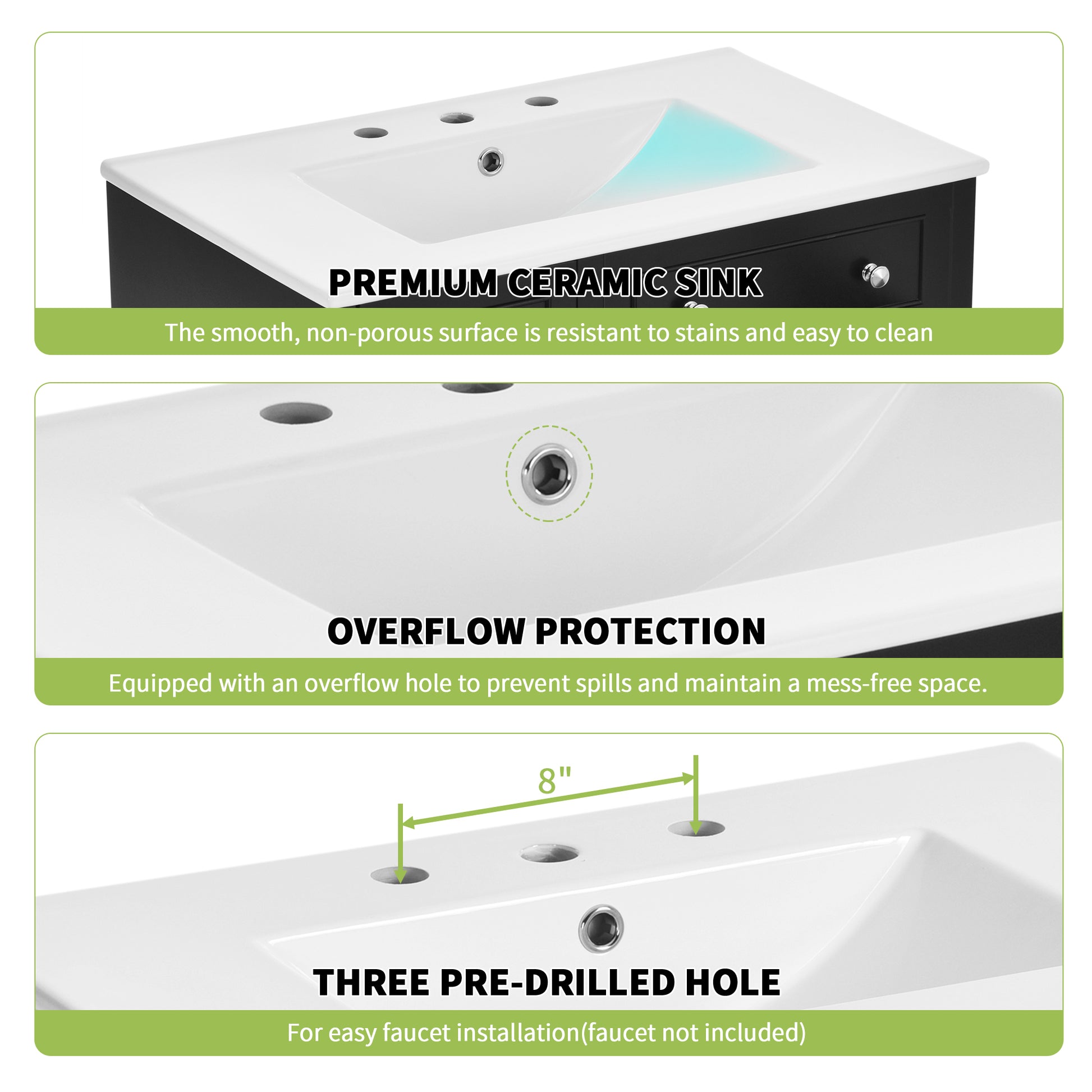 PREMIUM CERAMIC SINK

The smooth, non-porous surface is resistant to stains and easy to clean

OVERFLOW PROTECTION

Equipped with an overflow hole to prevent spills and maintain a mess-free space.

8"

THREE PRE-DRILLED HOLE

For easy faucet installation(faucet not included)