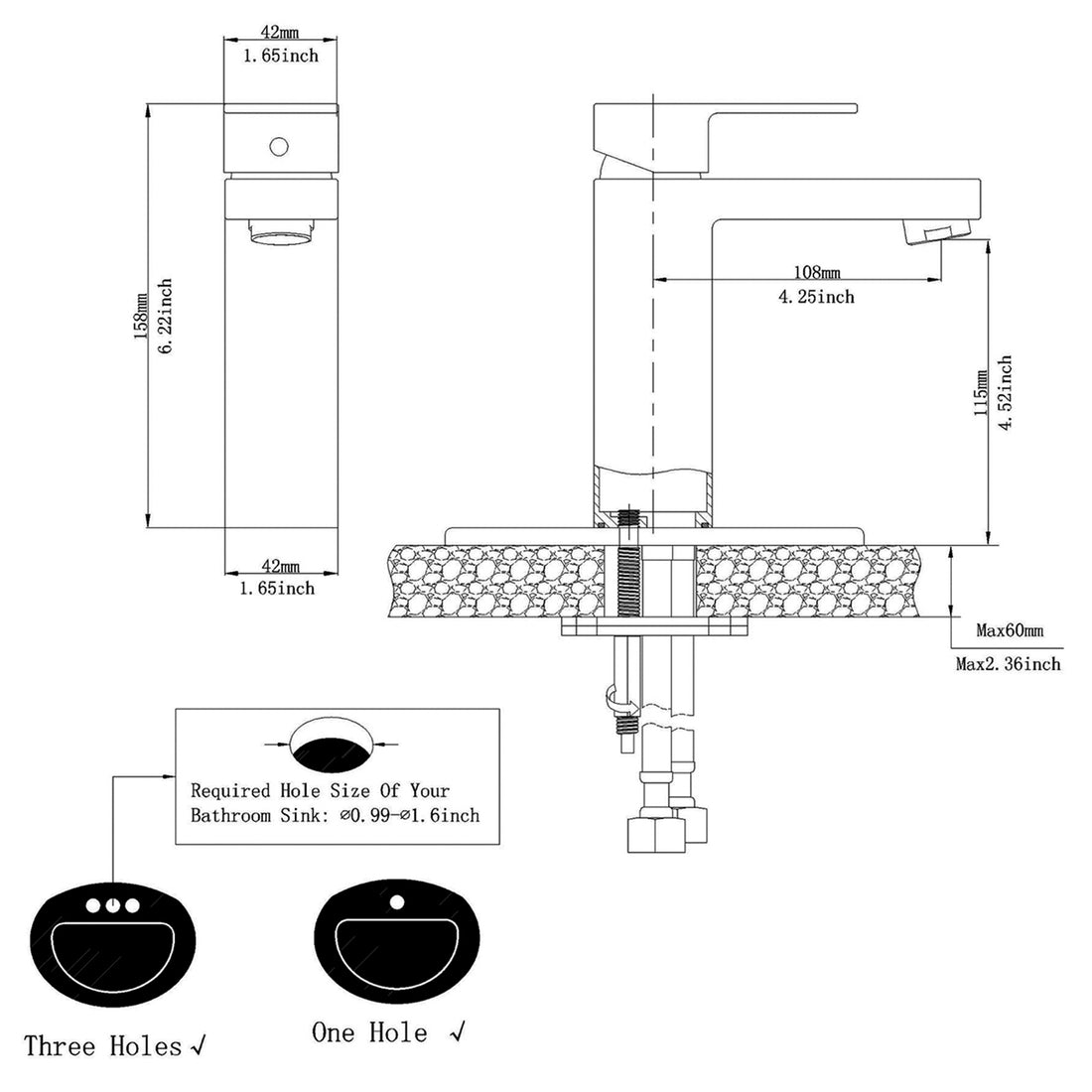 42mm
1.65inch

158mm
6.22inch

42mm
1.65inch

108mm
4.25inch

115mm
4.52inch

Max60mm
Max2.36inch

Required Hole Size Of Your Bathroom Sink: ⌀0.99-⌀1.6inch

Three Holes √

One Hole √