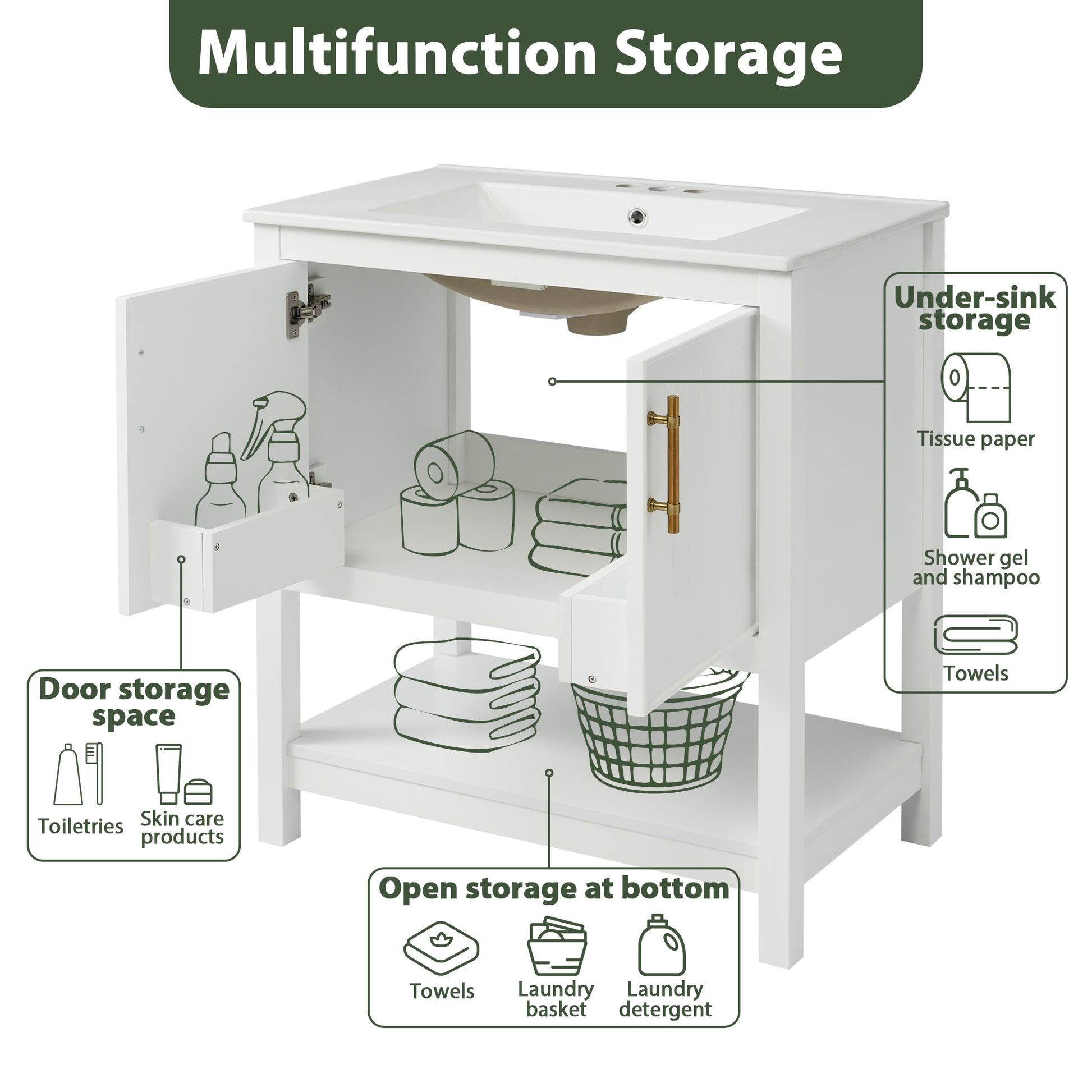 Multifunction Storage

Under-sink storage

Tissue paper

Shower gel and shampoo

Towels

Door storage space

Toiletries

Skin care products

Open storage at bottom

Towels

Laundry basket

Laundry detergent