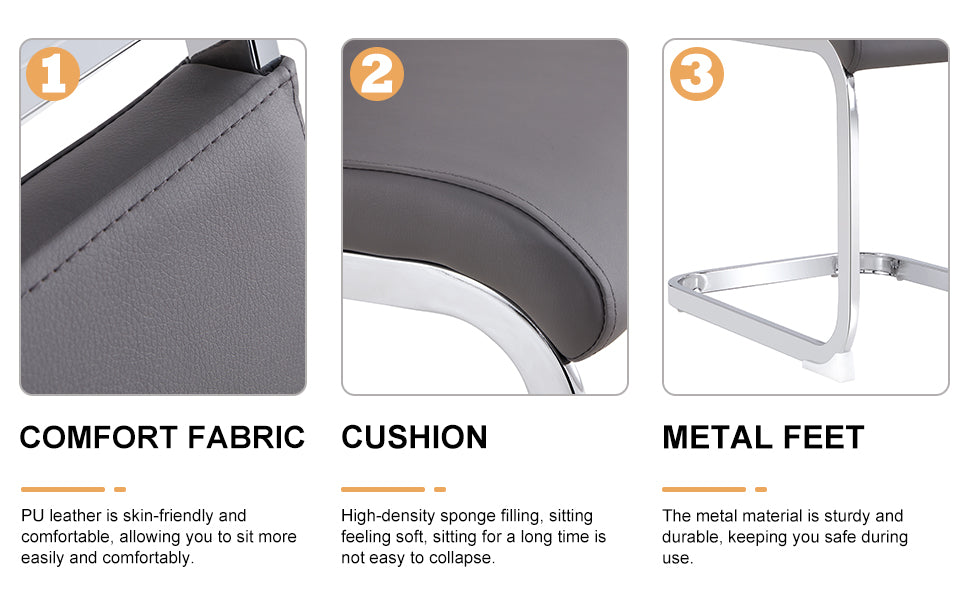 1

COMFORT FABRIC

PU leather is skin-friendly and comfortable, allowing you to sit more easily and comfortably.

2

CUSHION

High-density sponge filling, sitting feeling soft, sitting for a long time is not easy to collapse.

3

METAL FEET

The metal material is sturdy and durable, keeping you safe during use.