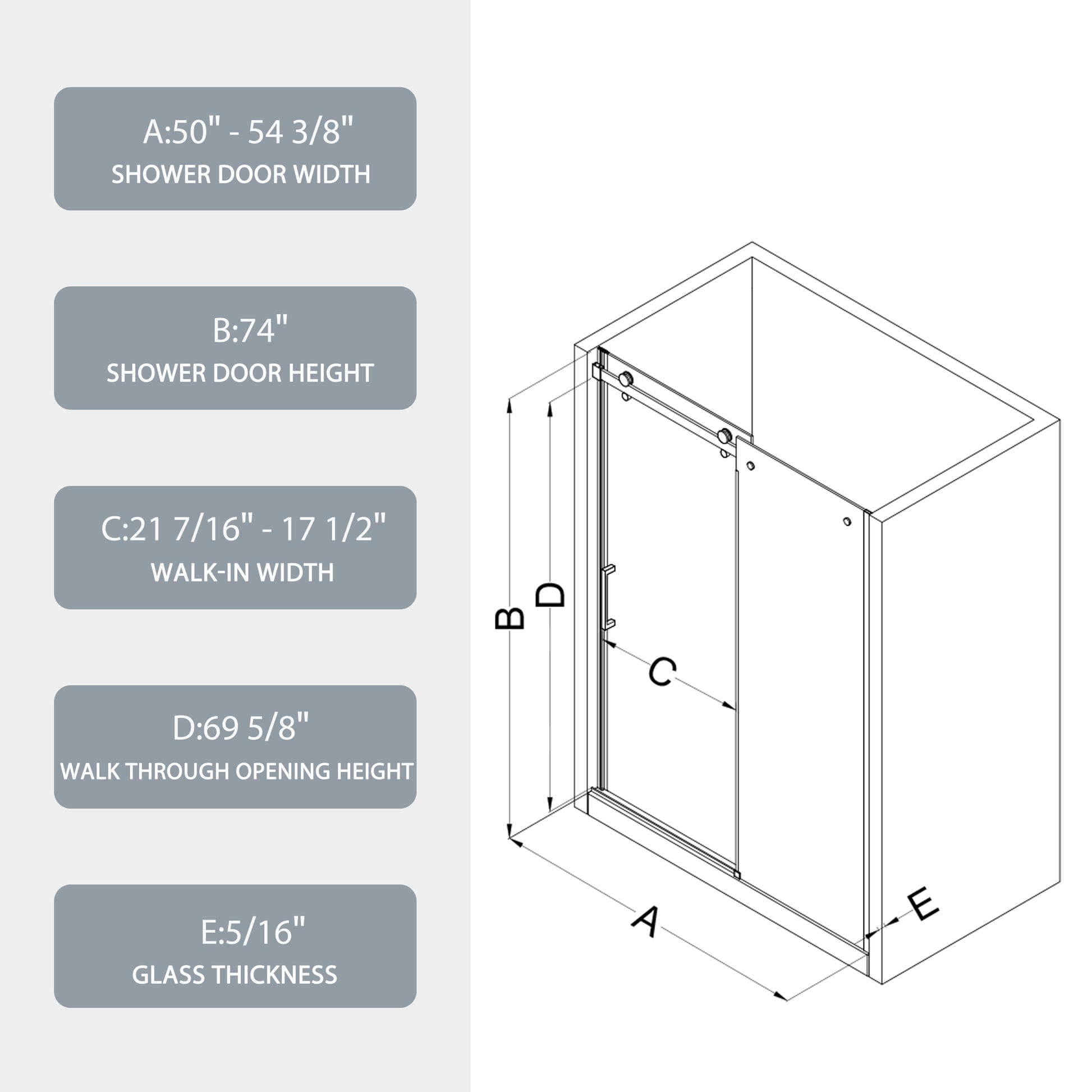 A:50" - 54 3/8"
SHOWER DOOR WIDTH

B:74"
SHOWER DOOR HEIGHT

C:21 7/16" - 17 1/2"
WALK-IN WIDTH

D:69 5/8"
WALK THROUGH OPENING HEIGHT

E:5/16"
GLASS THICKNESS

B

D

C

A

E