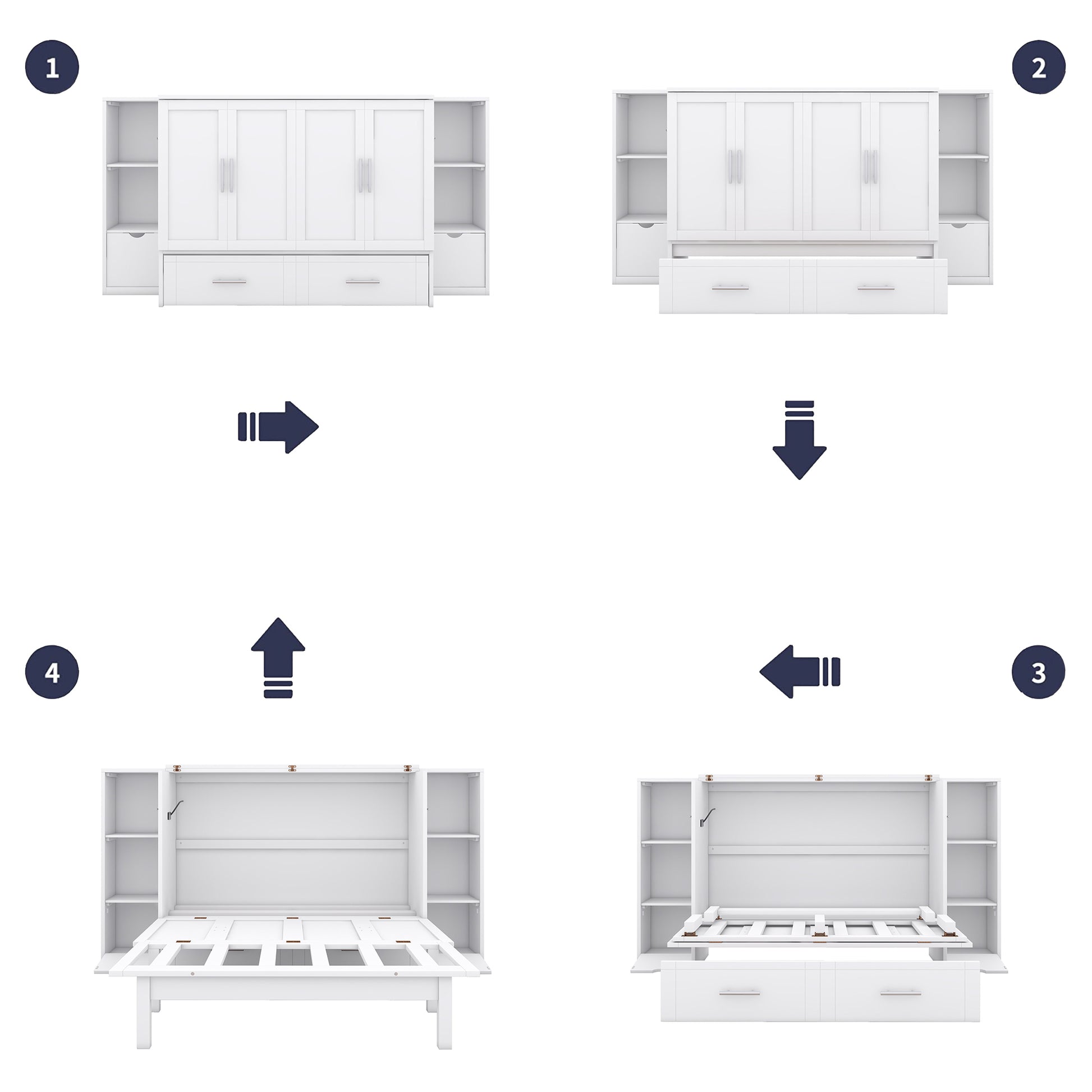 1

2

4

3