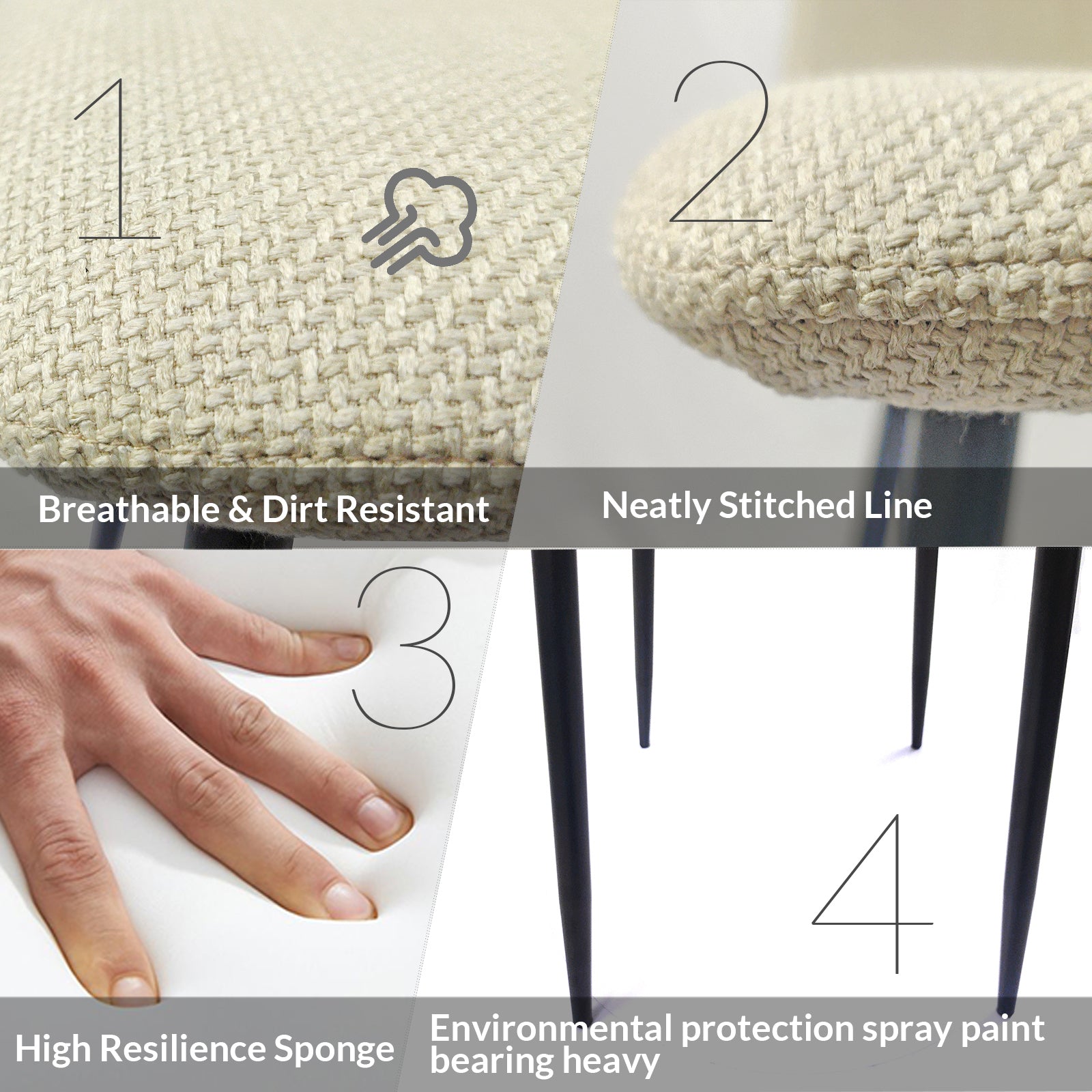 1

Breathable & Dirt Resistant

2

Neatly Stitched Line

3

High Resilience Sponge

4

Environmental protection spray paint bearing heavy