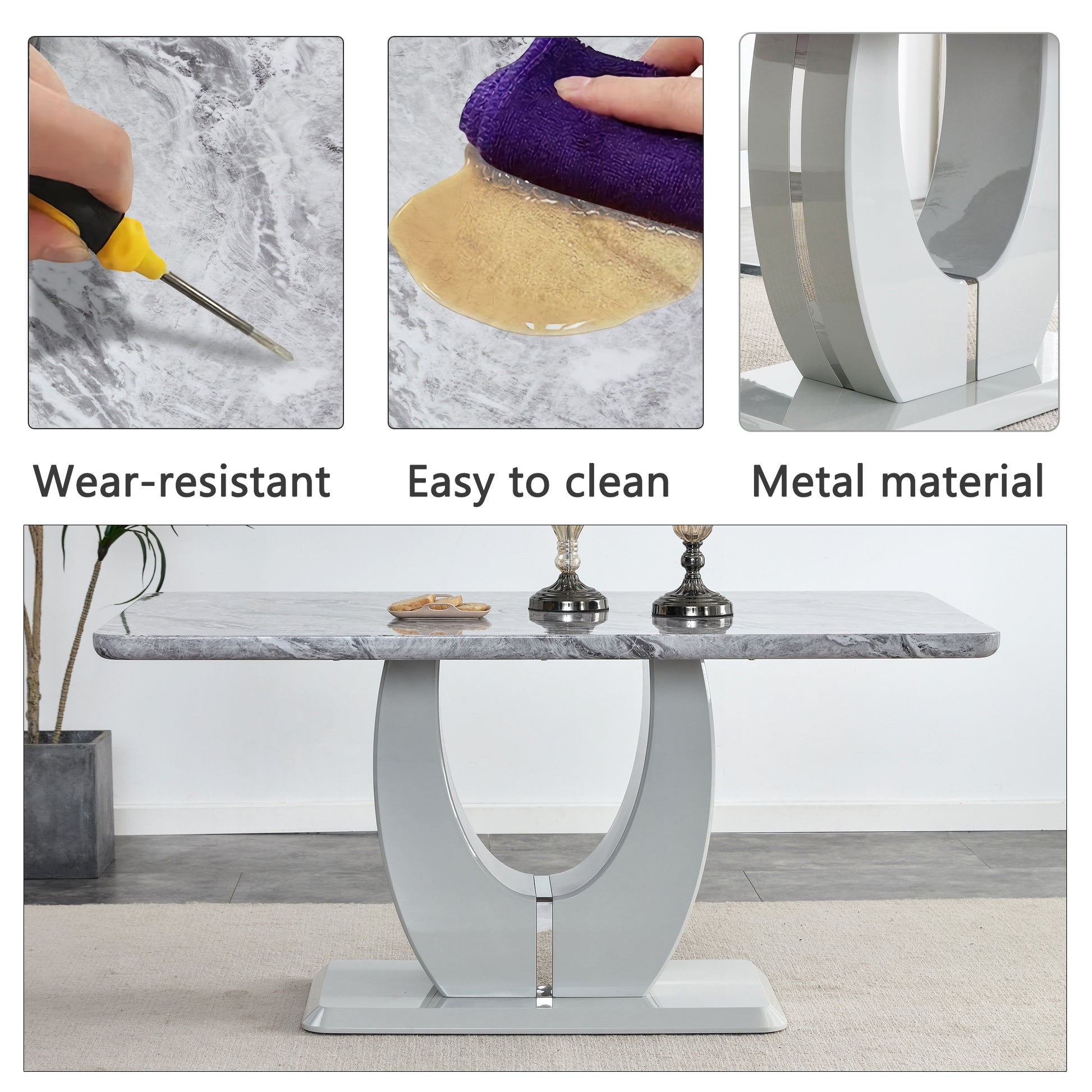 Wear-resistant

Easy to clean

Metal material