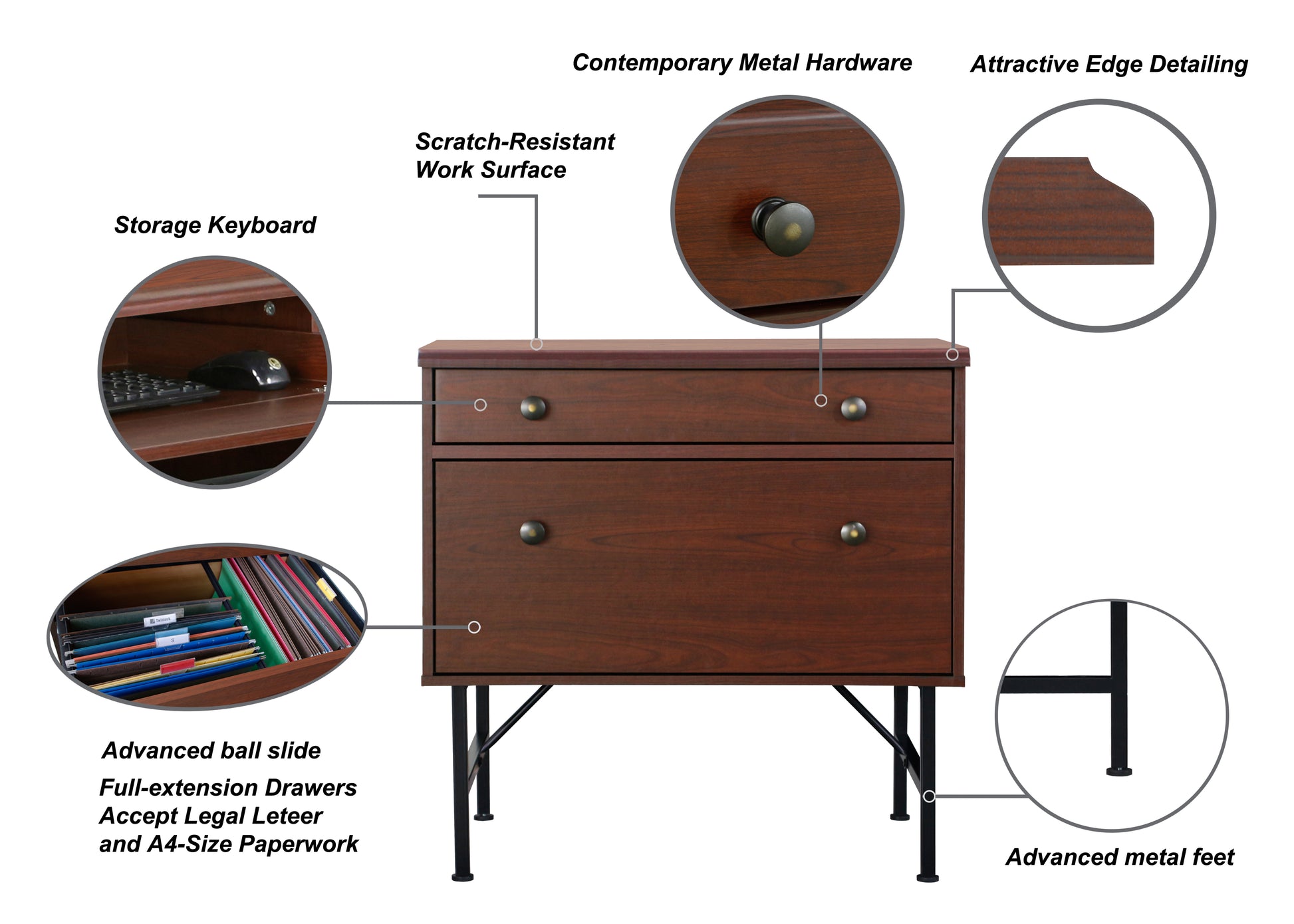 Contemporary Metal Hardware

Attractive Edge Detailing

Scratch-Resistant Work Surface

Storage Keyboard

Advanced ball slide

Full-extension Drawers Accept Legal Leteer and A4-Size Paperwork

Advanced metal feet