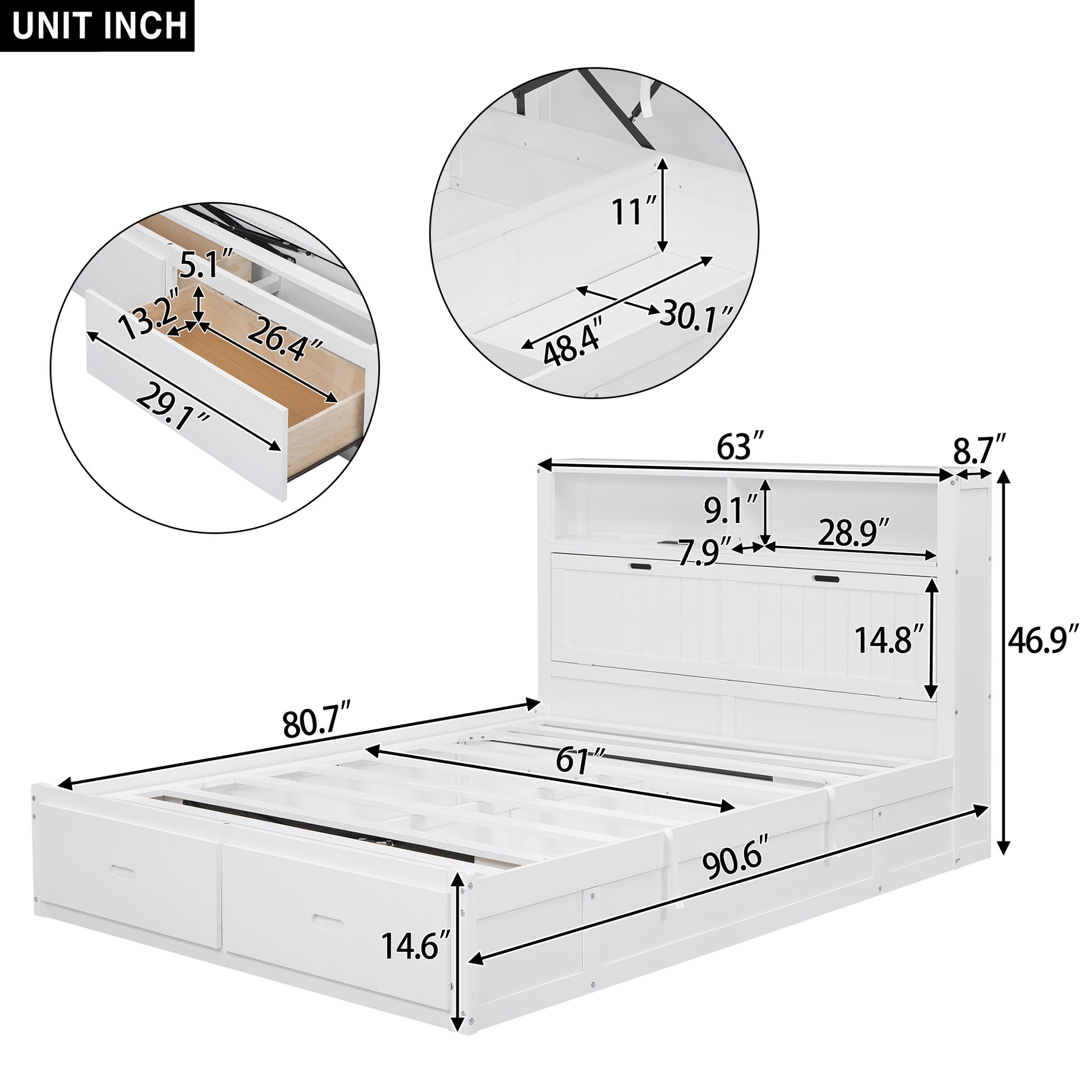 UNIT INCH

5.1″
13.2″
26.4″
29.1″

11″
48.4″
30.1″

63″
8.7″
9.1″
7.9″
28.9″
14.8″
46.9″
80.7″
61″
90.6″
14.6″