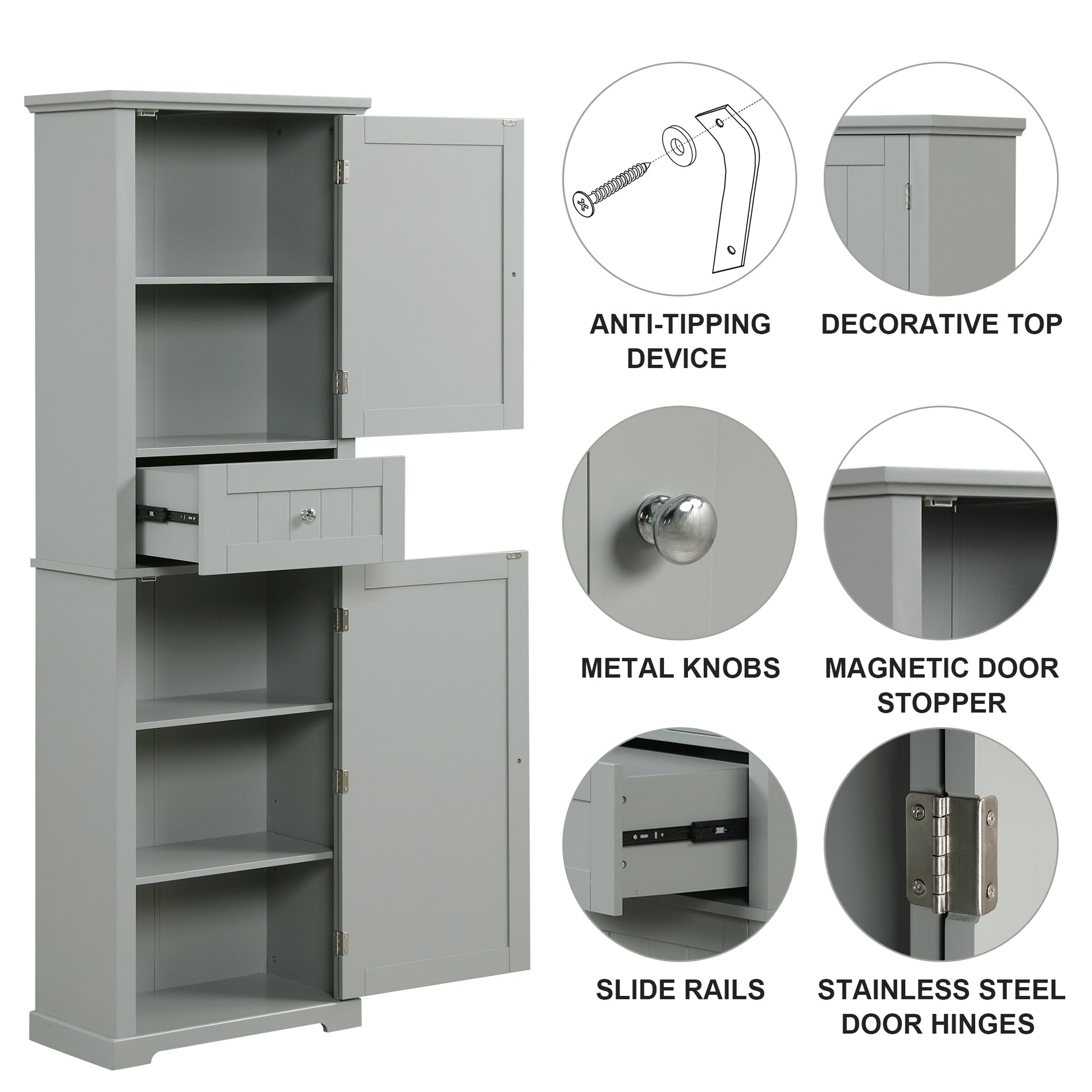 ANTI-TIPPING DEVICE

DECORATIVE TOP

METAL KNOBS

MAGNETIC DOOR STOPPER

SLIDE RAILS

STAINLESS STEEL DOOR HINGES