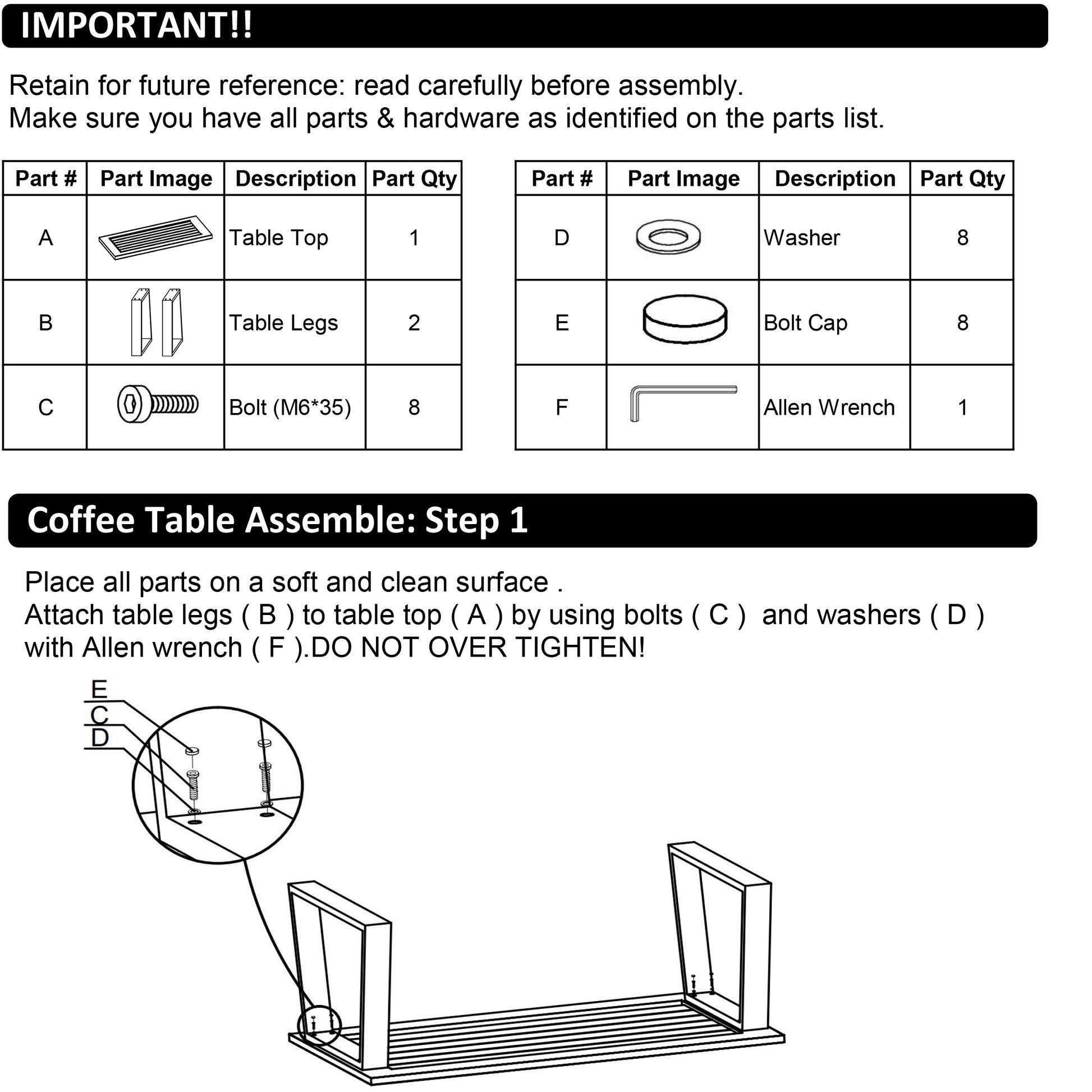 IMPORTANT!!

Retain for future reference: read carefully before assembly.
Make sure you have all parts & hardware as identified on the parts list.

| Part # | Part Image | Description | Part Qty |
|---|---|---|---|
| A | | Table Top | 1 |
| B | | Table Legs | 2 |
| C | | Bolt (M6*35) | 8 |

| Part # | Part Image | Description | Part Qty |
|---|---|---|---|
| D | | Washer | 8 |
| E | | Bolt Cap | 8 |
| F | | Allen Wrench | 1 |

Coffee Table Assemble: Step 1

Place all parts on a soft and clean surface .
Attach table legs ( B ) to table top ( A ) by using bolts ( C ) and washers ( D ) with Allen wrench ( F ).DO NOT OVER TIGHTEN!

E
C
D