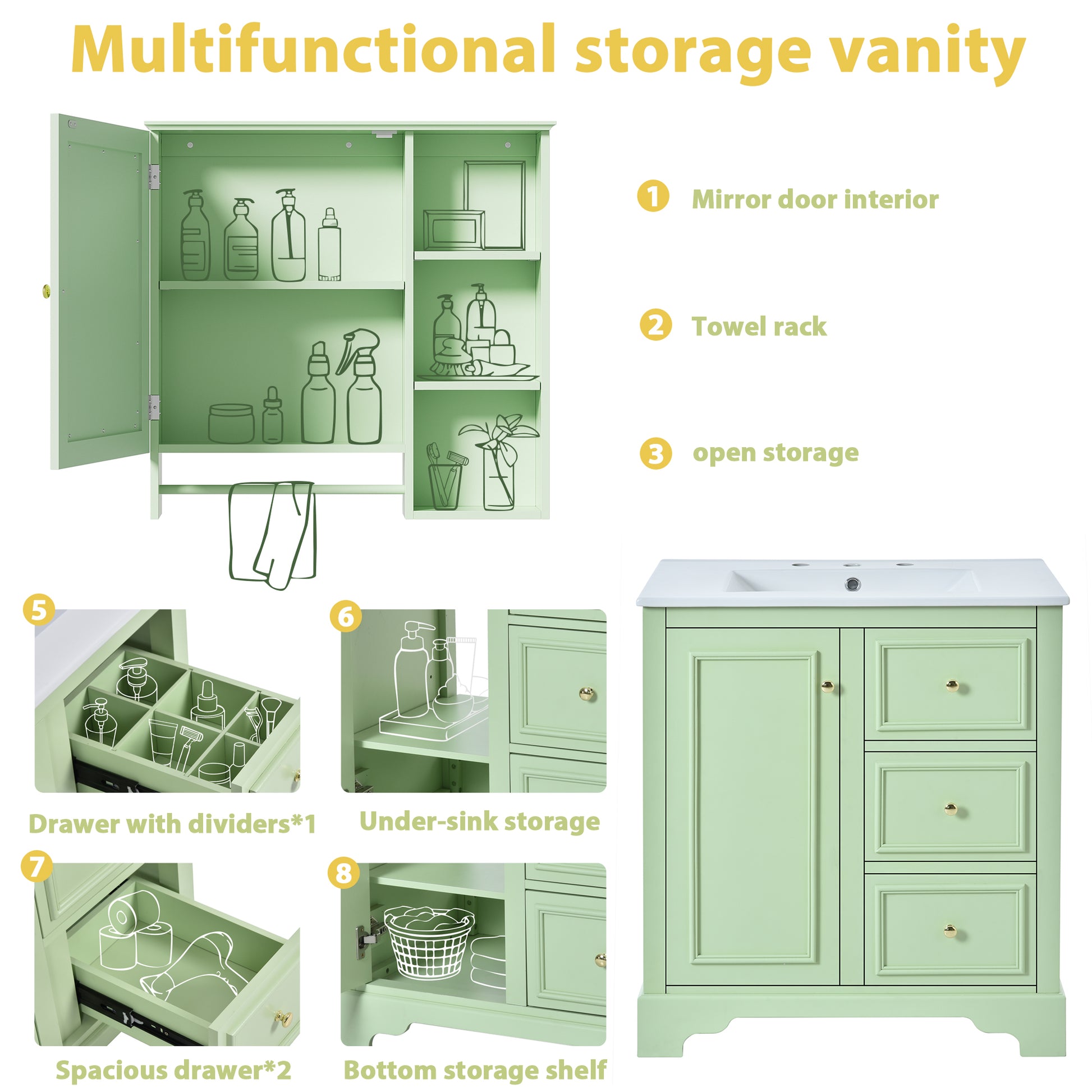 Multifunctional storage vanity

1 Mirror door interior

2 Towel rack

3 open storage

5

Drawer with dividers*1

6

Under-sink storage

7

Spacious drawer*2

8

Bottom storage shelf