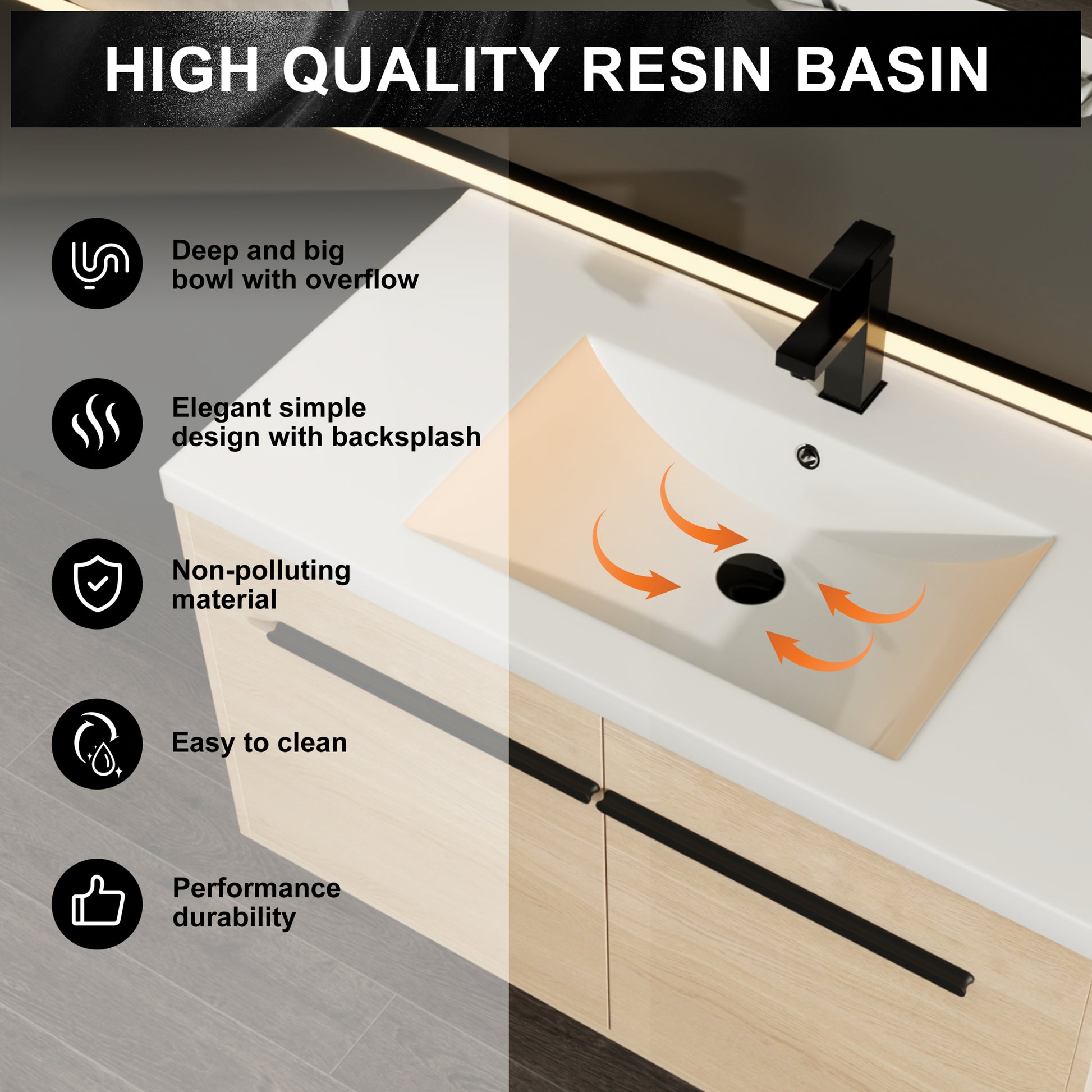 HIGH QUALITY RESIN BASIN

Deep and big bowl with overflow

Elegant simple design with backsplash

Non-polluting material

Easy to clean

Performance durability