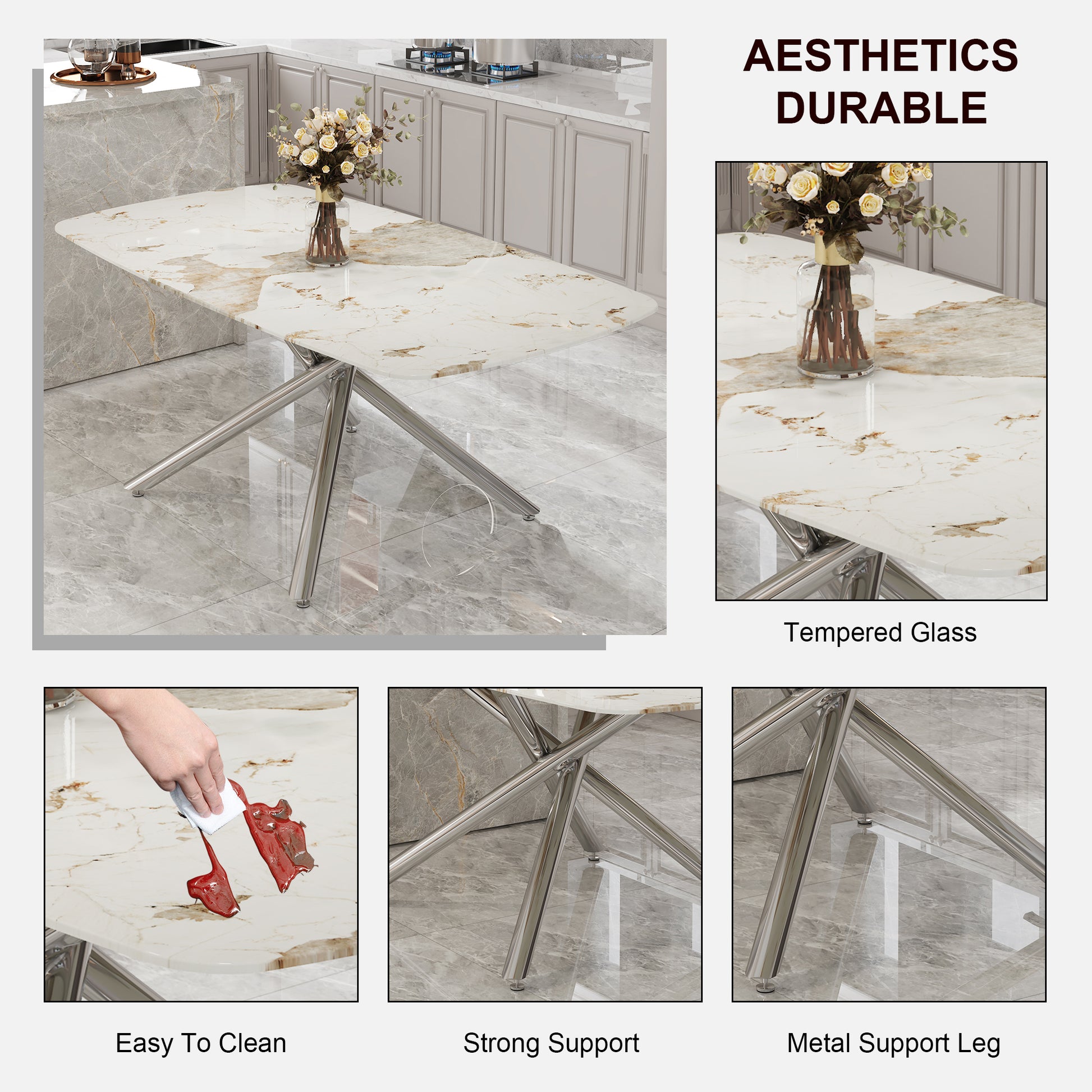 AESTHETICS
DURABLE

Tempered Glass

Easy To Clean

Strong Support

Metal Support Leg