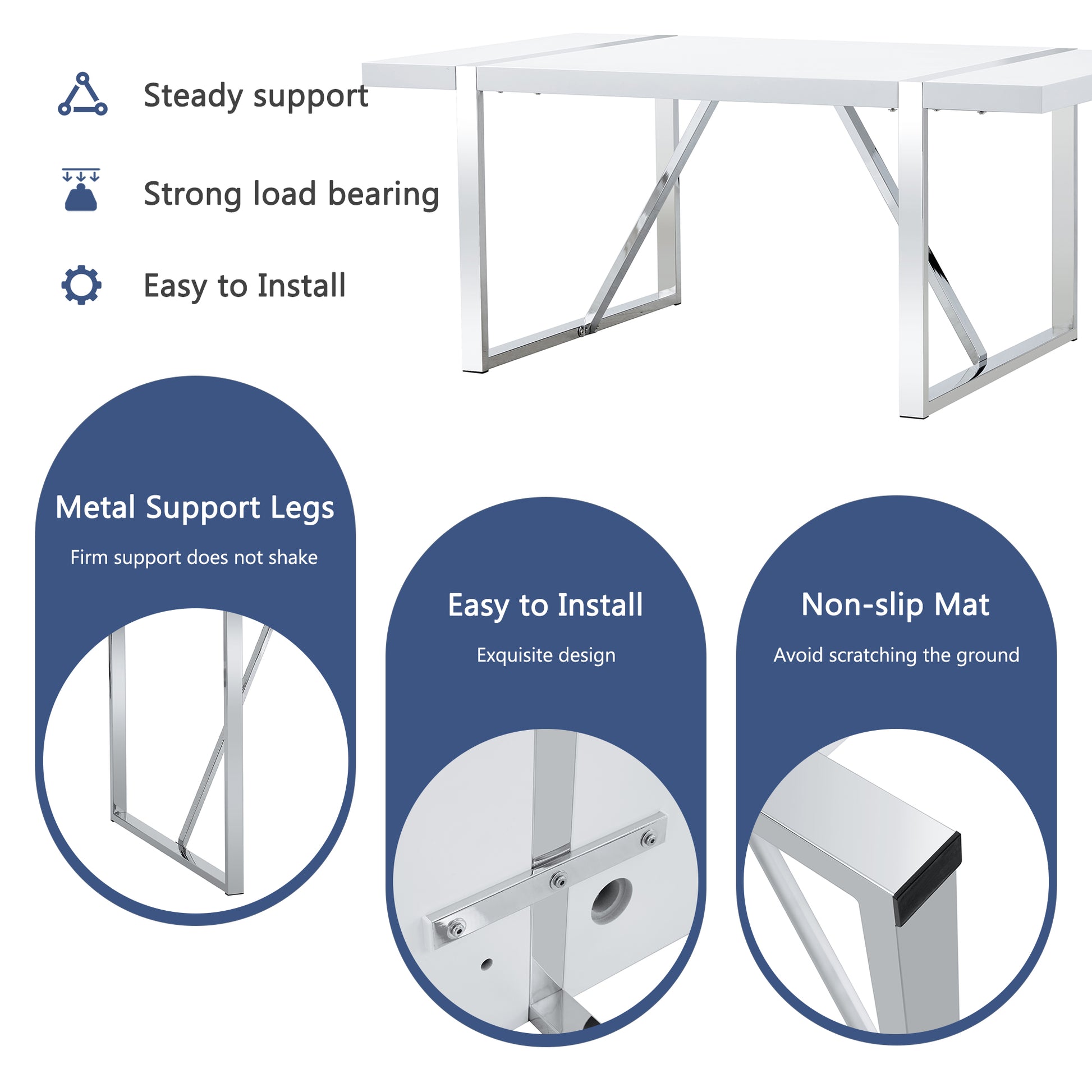 Steady support

Strong load bearing

Easy to Install

Metal Support Legs

Firm support does not shake

Easy to Install

Exquisite design

Non-slip Mat

Avoid scratching the ground