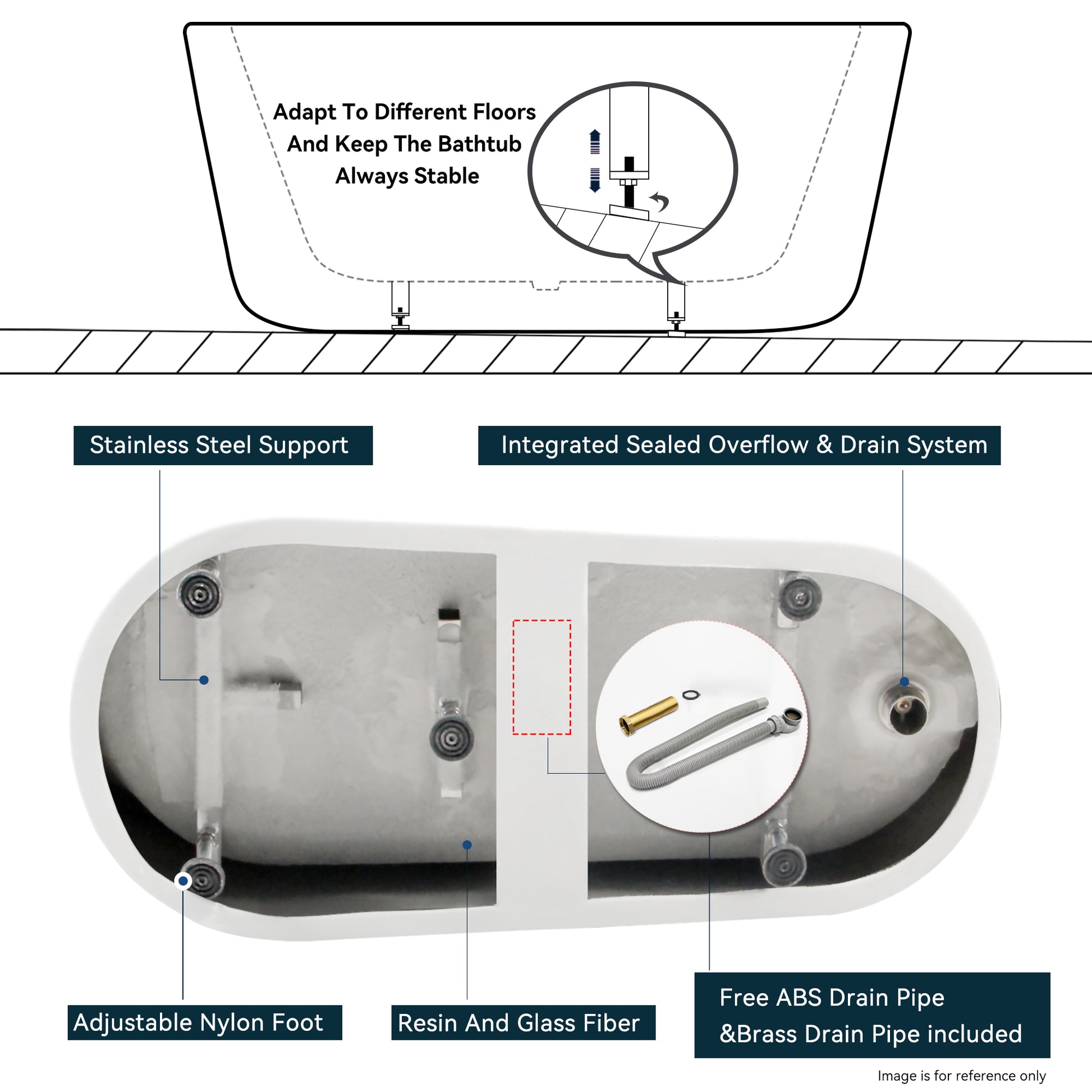 Adapt To Different Floors
And Keep The Bathtub
Always Stable

Stainless Steel Support

Integrated Sealed Overflow & Drain System

Adjustable Nylon Foot

Resin And Glass Fiber

Free ABS Drain Pipe
&Brass Drain Pipe included

Image is for reference only