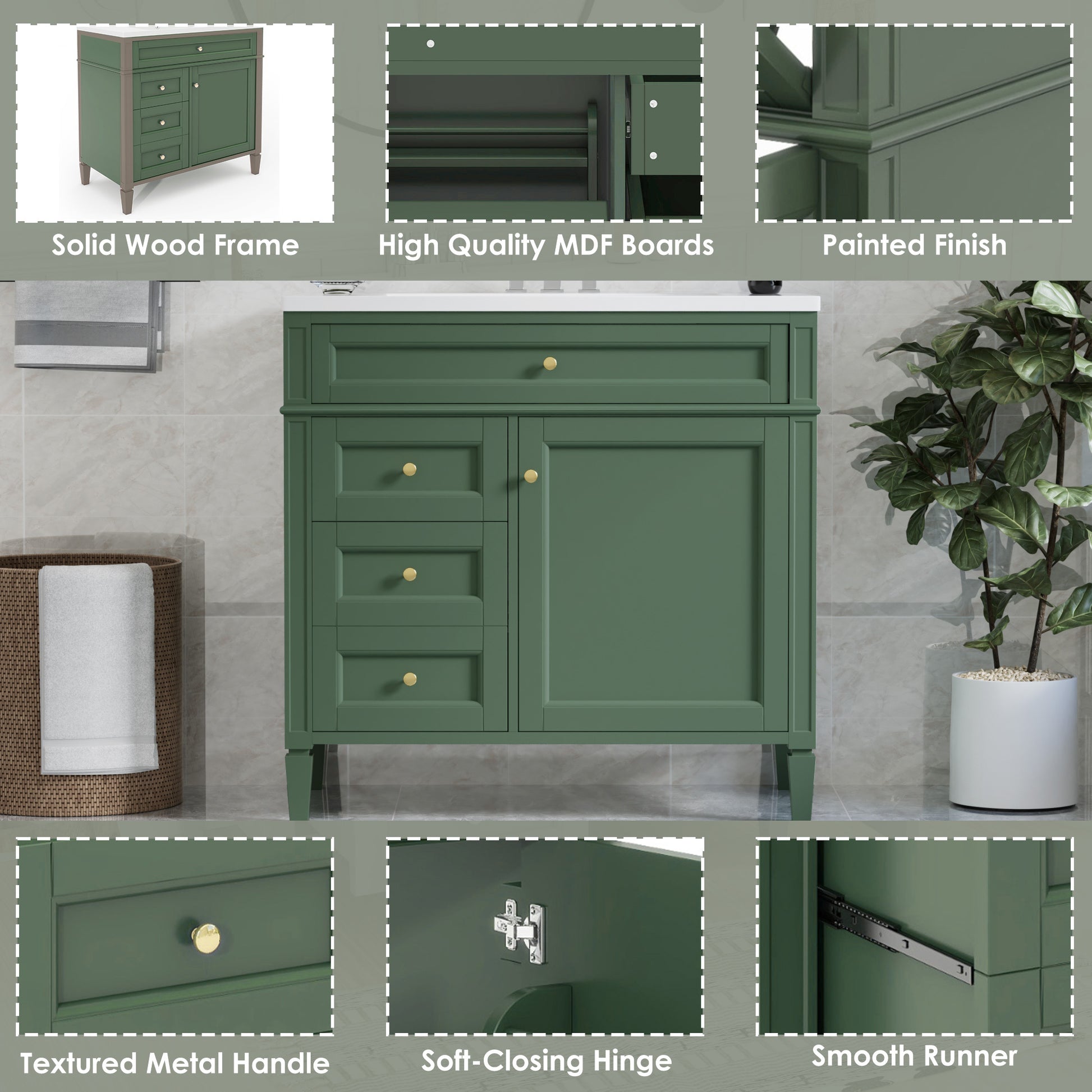 Solid Wood Frame

High Quality MDF Boards

Painted Finish

Textured Metal Handle

Soft-Closing Hinge

Smooth Runner