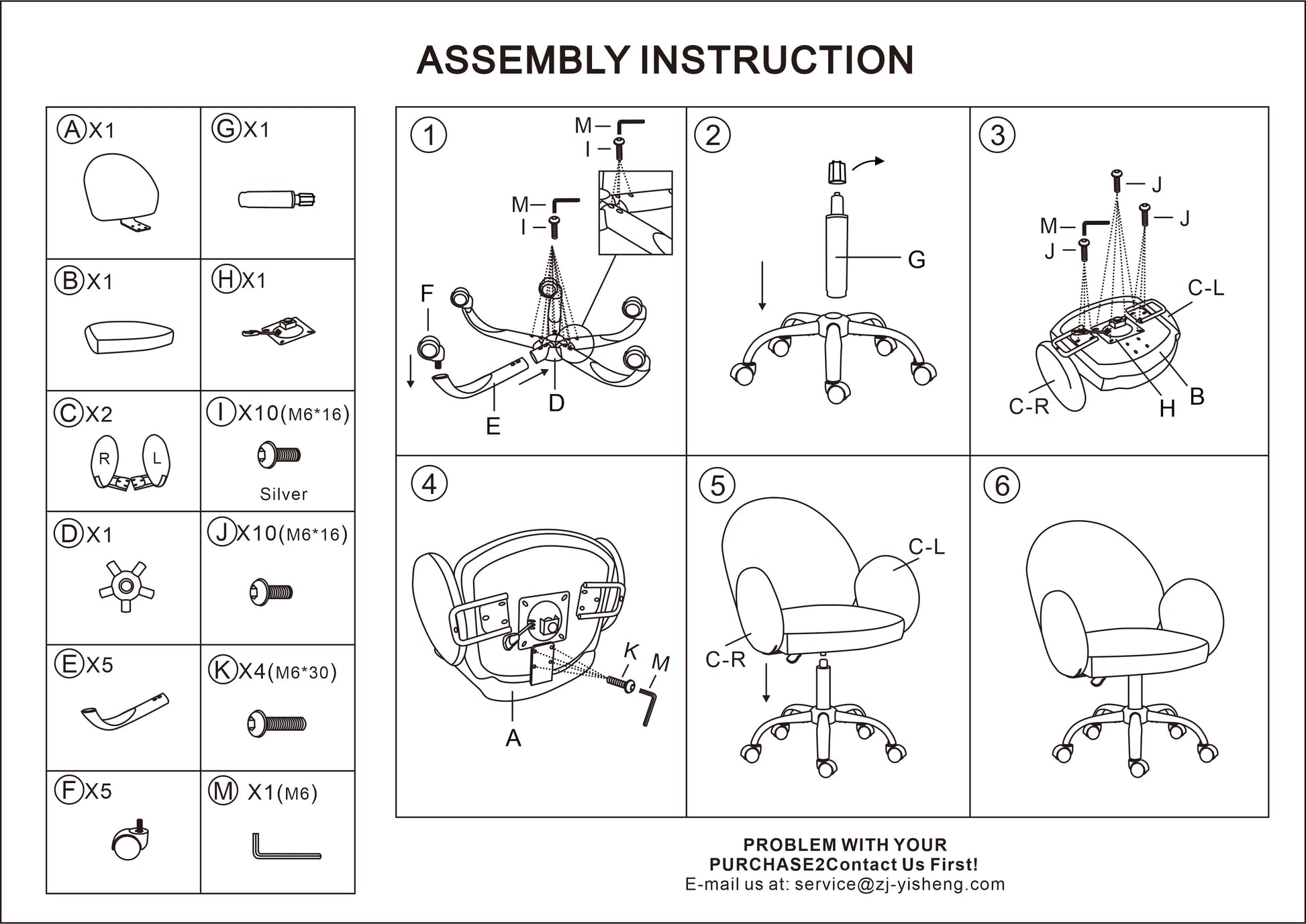 ASSEMBLY INSTRUCTION

| | |
|---|---|
| A X1 | G X1 |
| B X1 | H X1 |
| C X2 R L | I X10(M6*16) Silver |
| D X1 | J X10(M6*16) |
| E X5 | K X4(M6*30) |
| F X5 | M X1(M6) |

1
M
I
M
I
F
E
D

2
G

3
J
J
M
J
C-L
C-R
H
B

4
K
M
A

5
C-L
C-R

6

PROBLEM WITH YOUR PURCHASE2Contact Us First!
E-mail us at: service@zj-yisheng.com