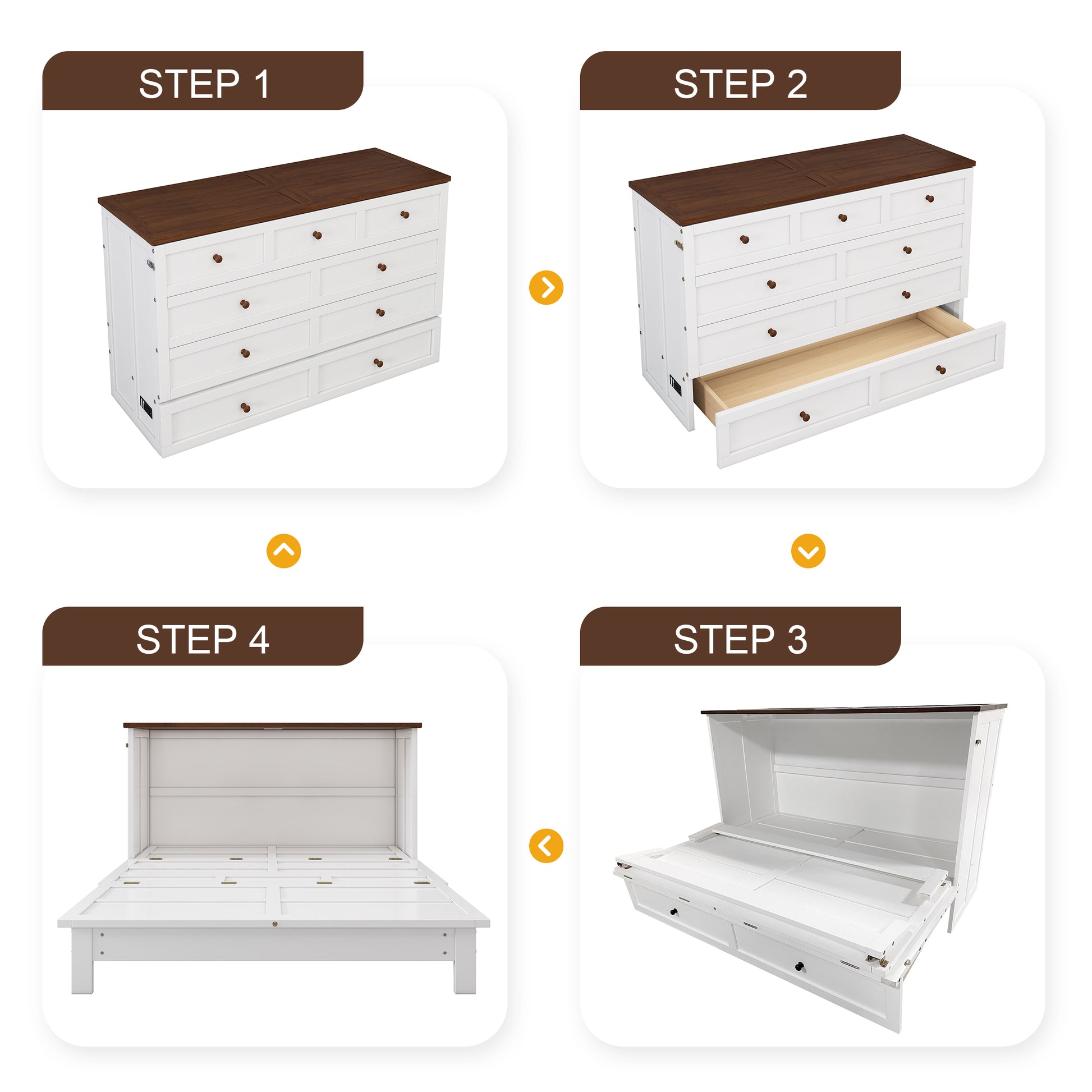 STEP 1

STEP 2

STEP 4

STEP 3