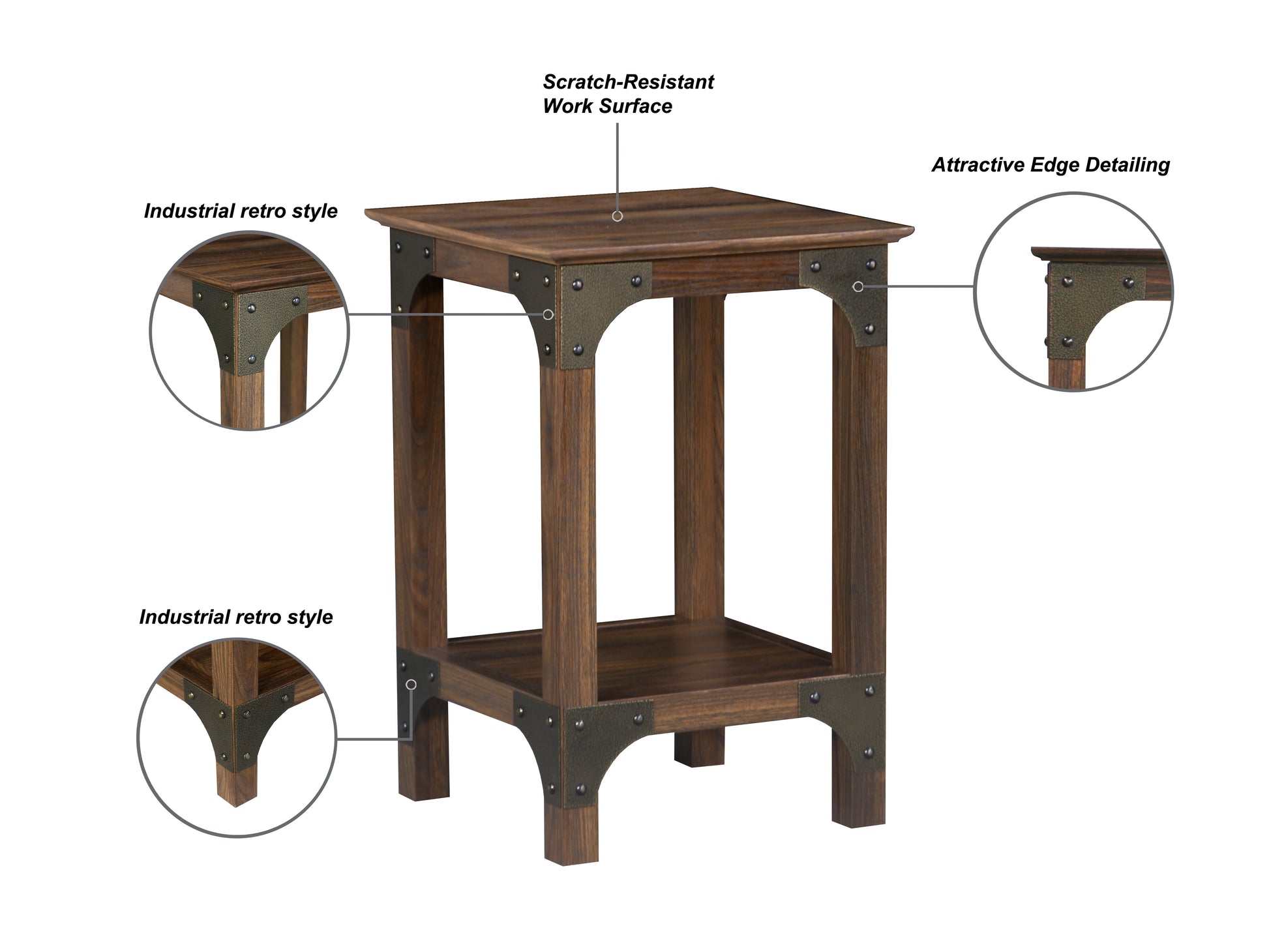 Scratch-Resistant
Work Surface

Attractive Edge Detailing

Industrial retro style

Industrial retro style