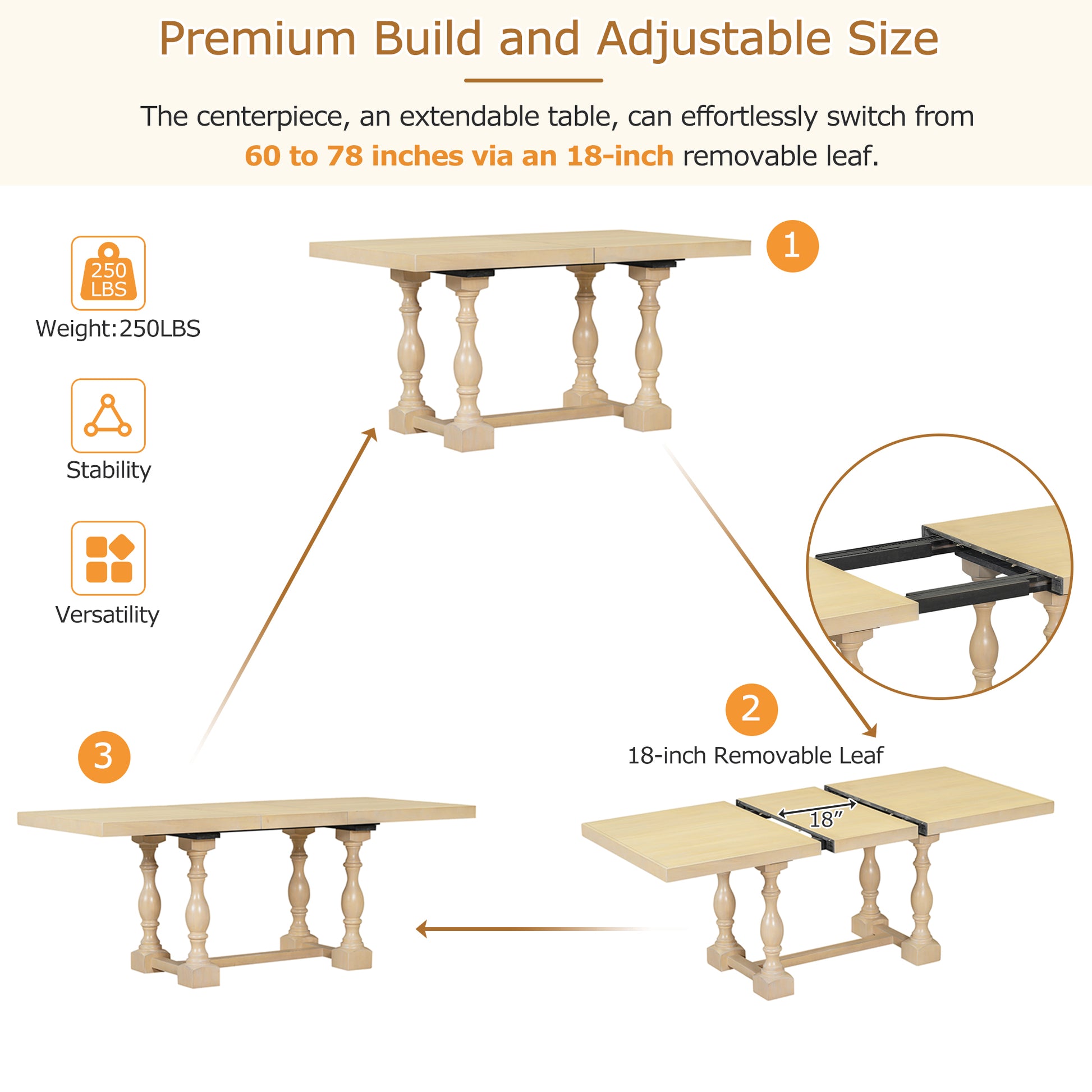 Premium Build and Adjustable Size

The centerpiece, an extendable table, can effortlessly switch from 60 to 78 inches via an 18-inch removable leaf.

250 LBS

Weight:250LBS

Stability

Versatility

1

2

18-inch Removable Leaf

18″

3