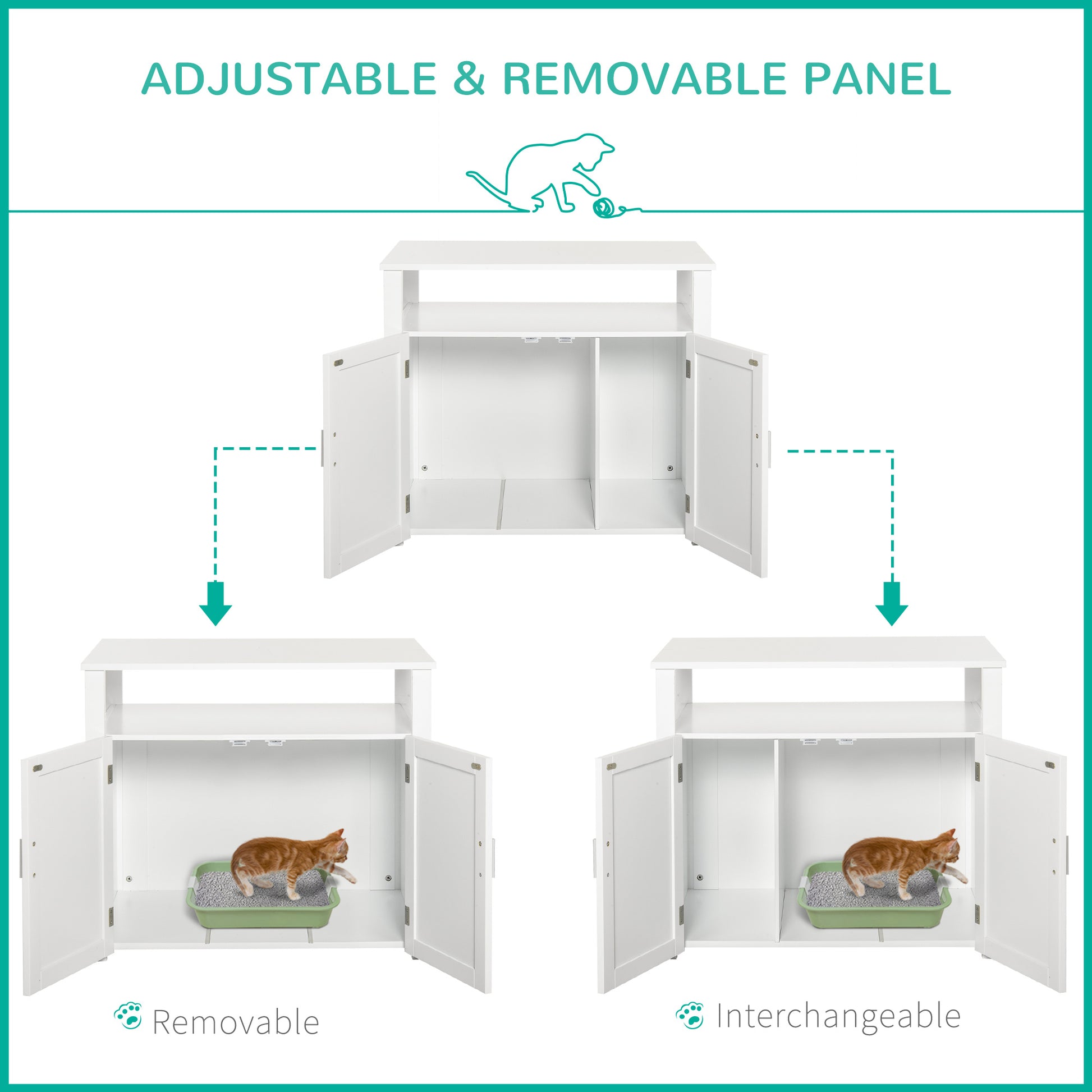 ADJUSTABLE & REMOVABLE PANEL

Removable

Interchangeable