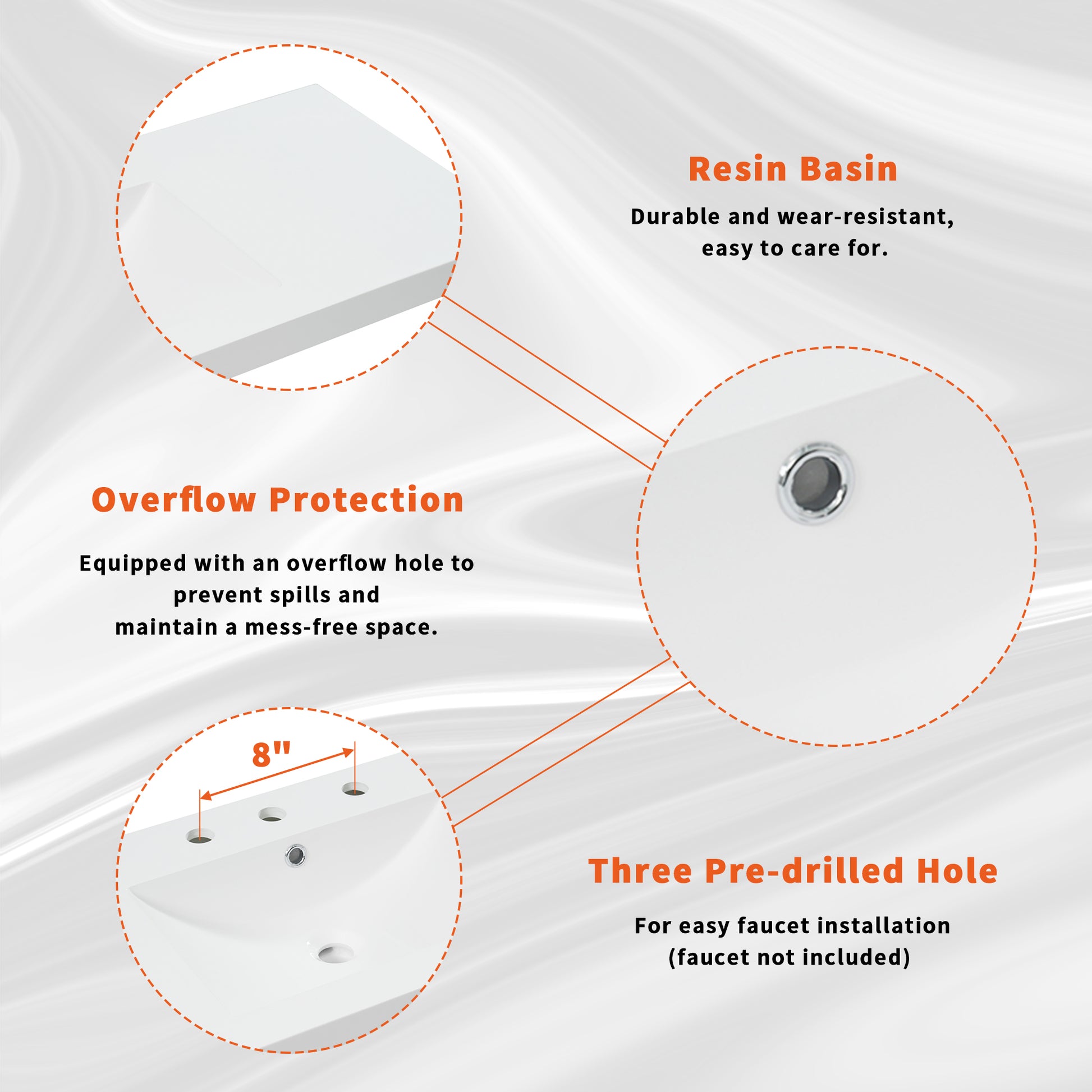 Resin Basin

Durable and wear-resistant, easy to care for.

Overflow Protection

Equipped with an overflow hole to prevent spills and maintain a mess-free space.

8"

Three Pre-drilled Hole

For easy faucet installation (faucet not included)