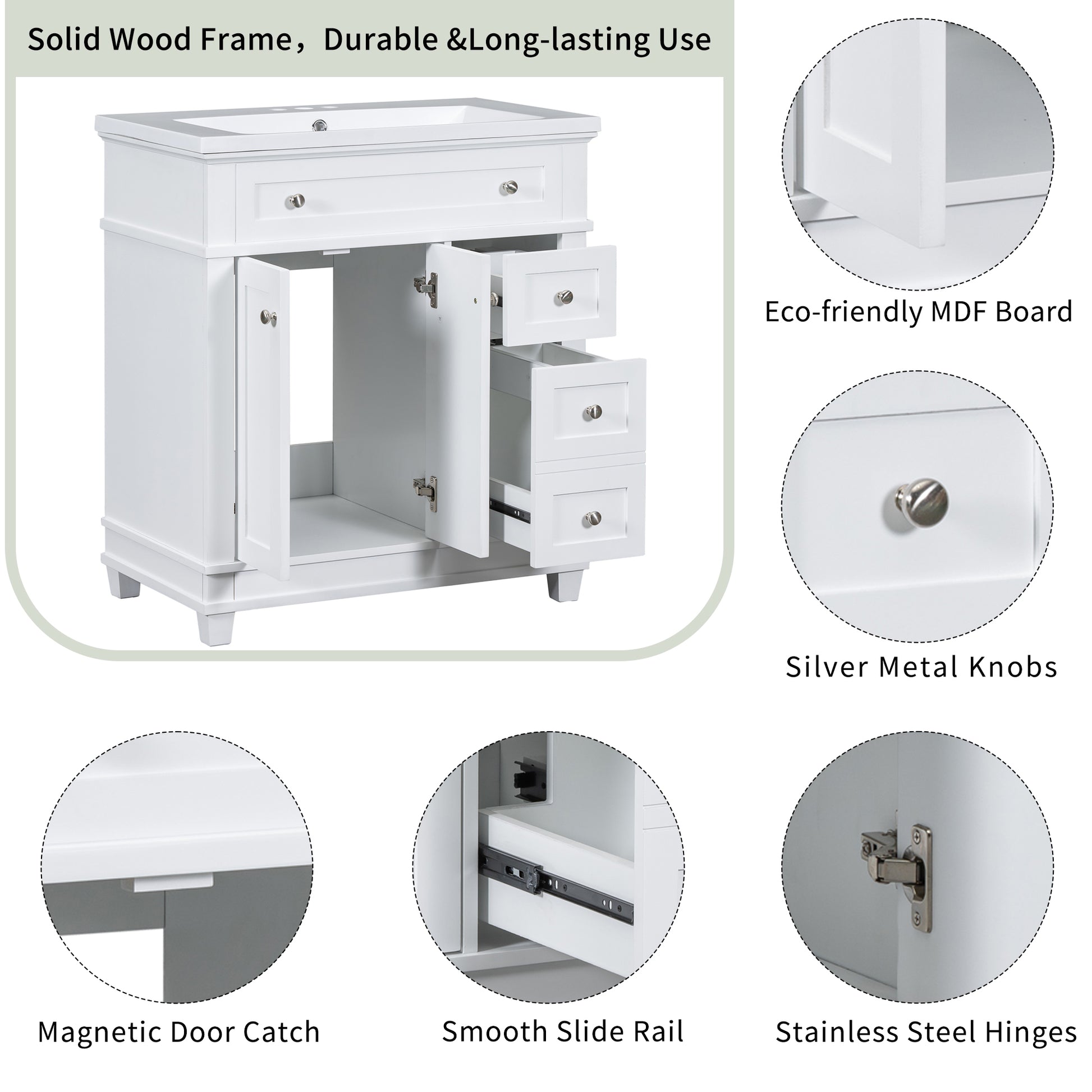 Solid Wood Frame，Durable &Long-lasting Use

Eco-friendly MDF Board

Silver Metal Knobs

Magnetic Door Catch

Smooth Slide Rail

Stainless Steel Hinges