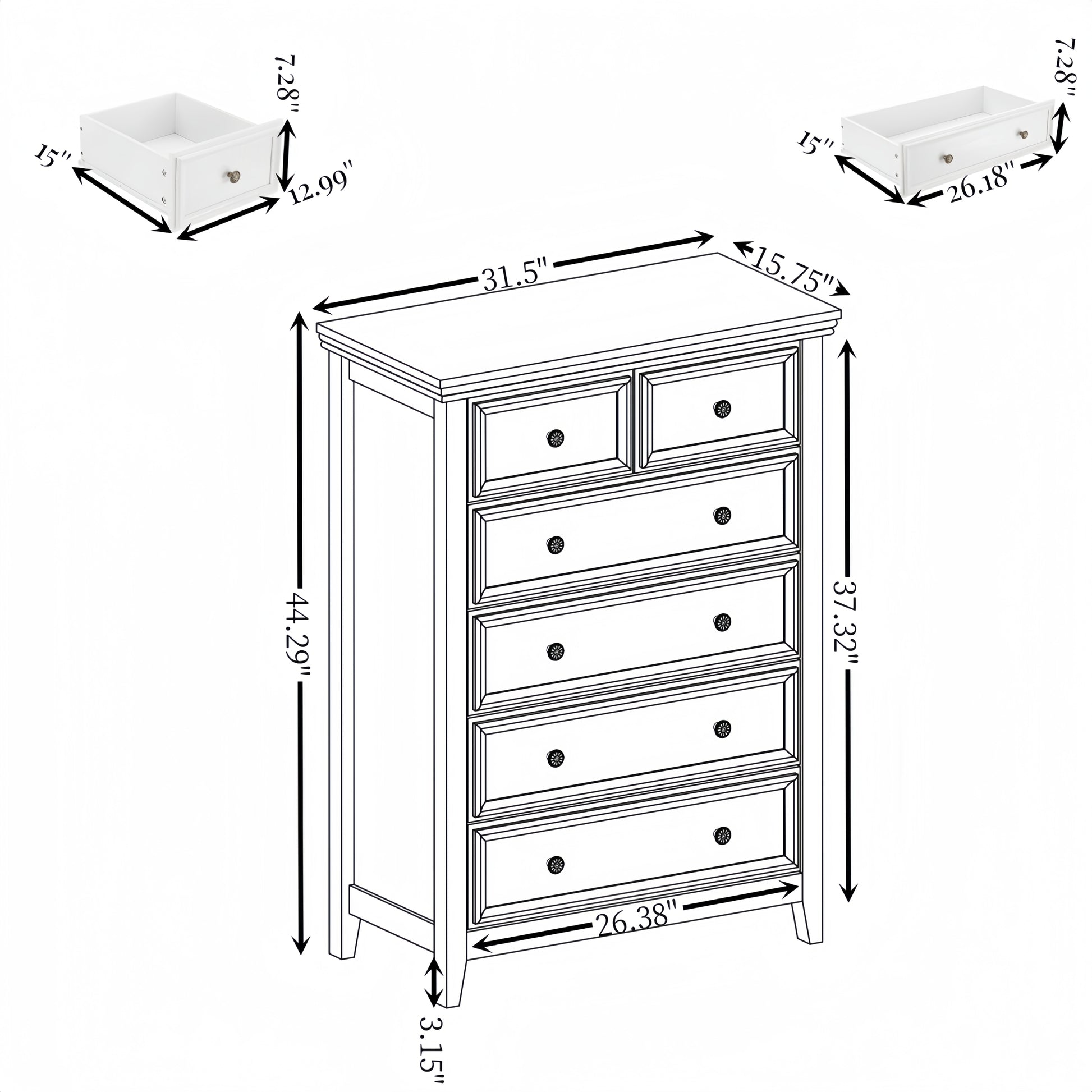 7.28"
15"
12.99"
7.28"
15"
26.18"
31.5"
15.75"
44.29"
37.32"
26.38"
3.15"