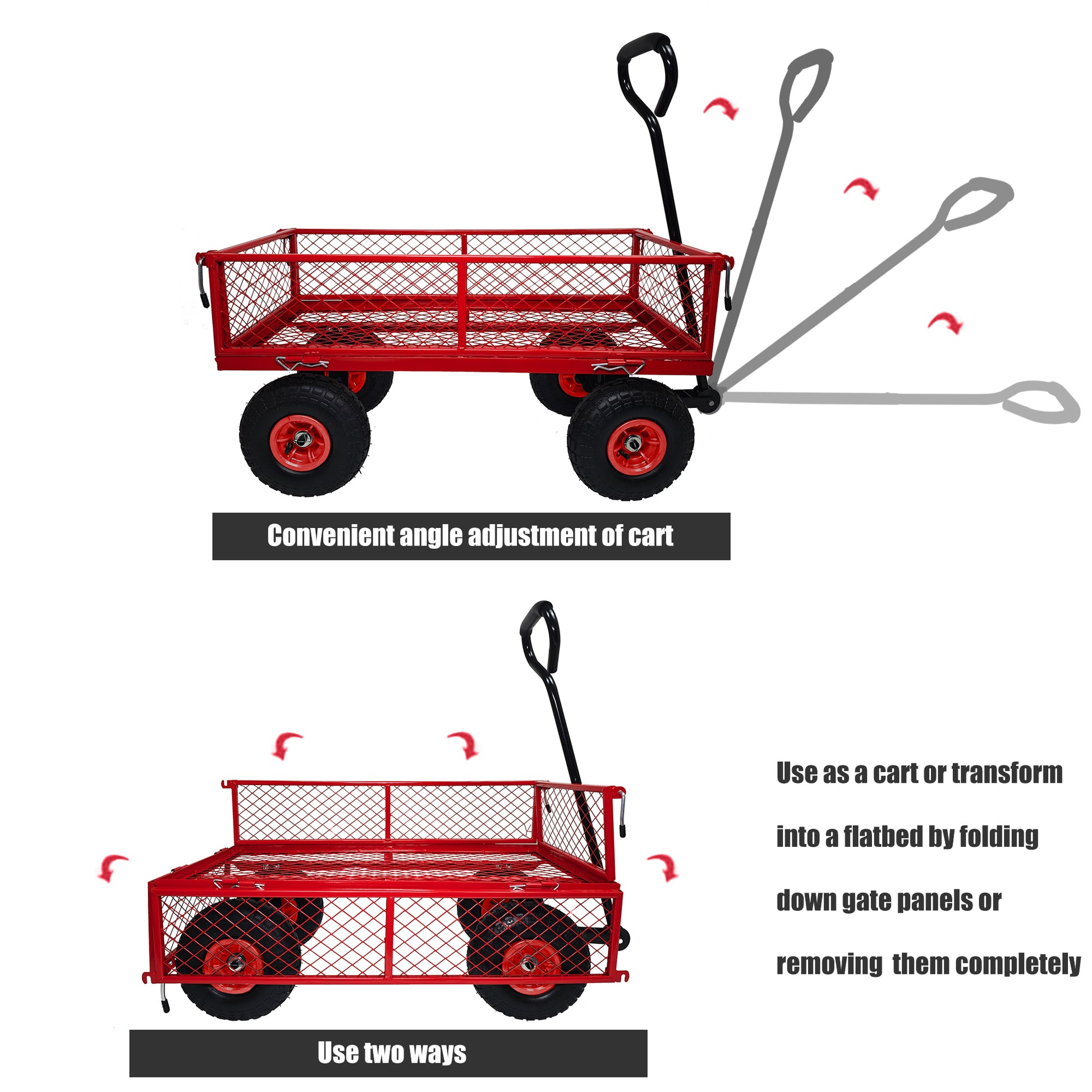 Convenient angle adjustment of cart

Use as a cart or transform into a flatbed by folding down gate panels or removing  them completely

Use two ways