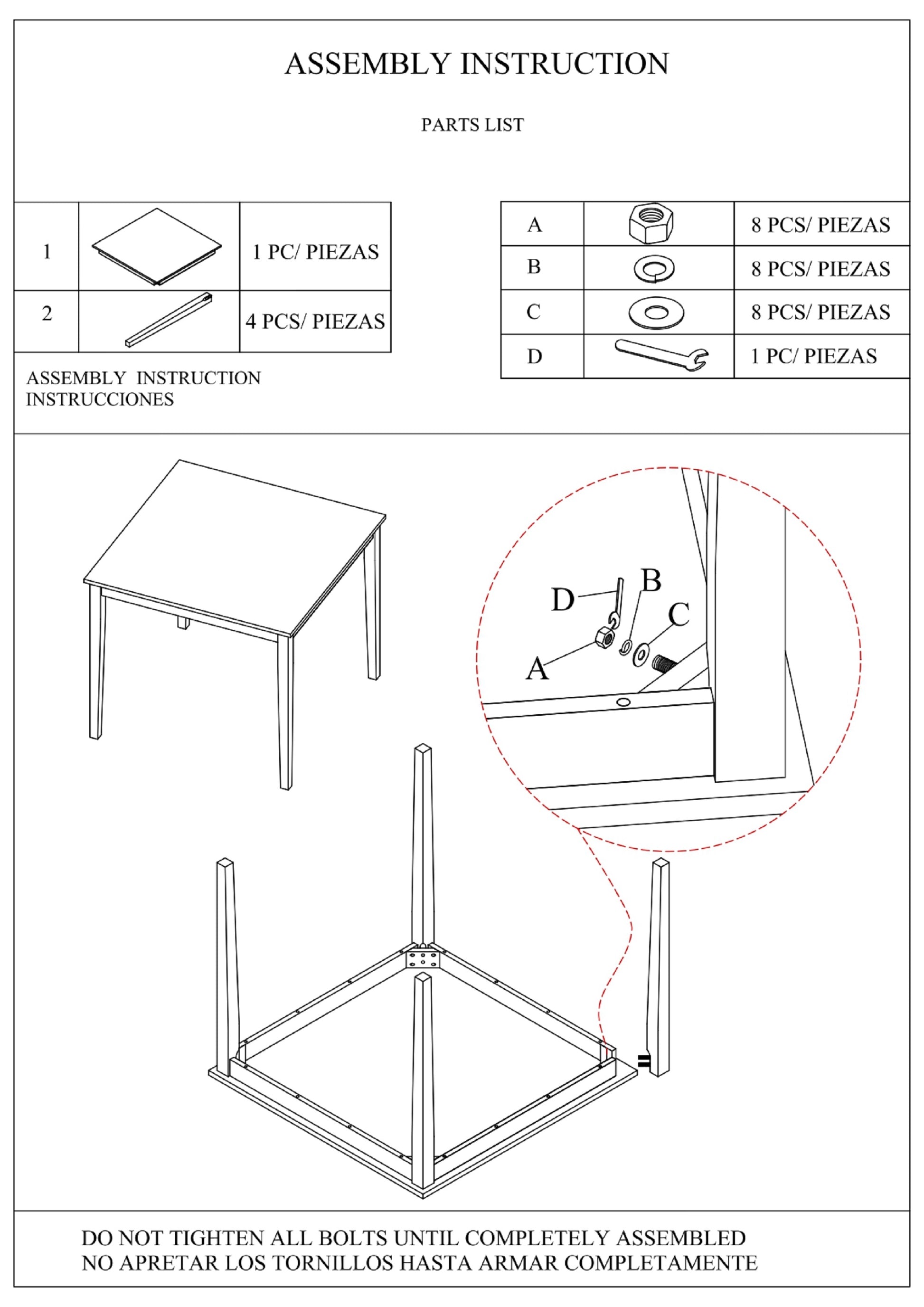 ASSEMBLY INSTRUCTION

PARTS LIST

| 1 | | 1 PC/ PIEZAS |
|---|---|---|
| 2 | | 4 PCS/ PIEZAS |

| A | | 8 PCS/ PIEZAS |
|---|---|---|
| B | | 8 PCS/ PIEZAS |
| C | | 8 PCS/ PIEZAS |
| D | | 1 PC/ PIEZAS |

ASSEMBLY INSTRUCTION
INSTRUCCIONES

D
B
C
A

DO NOT TIGHTEN ALL BOLTS UNTIL COMPLETELY ASSEMBLED
NO APRETAR LOS TORNILLOS HASTA ARMAR COMPLETAMENTE