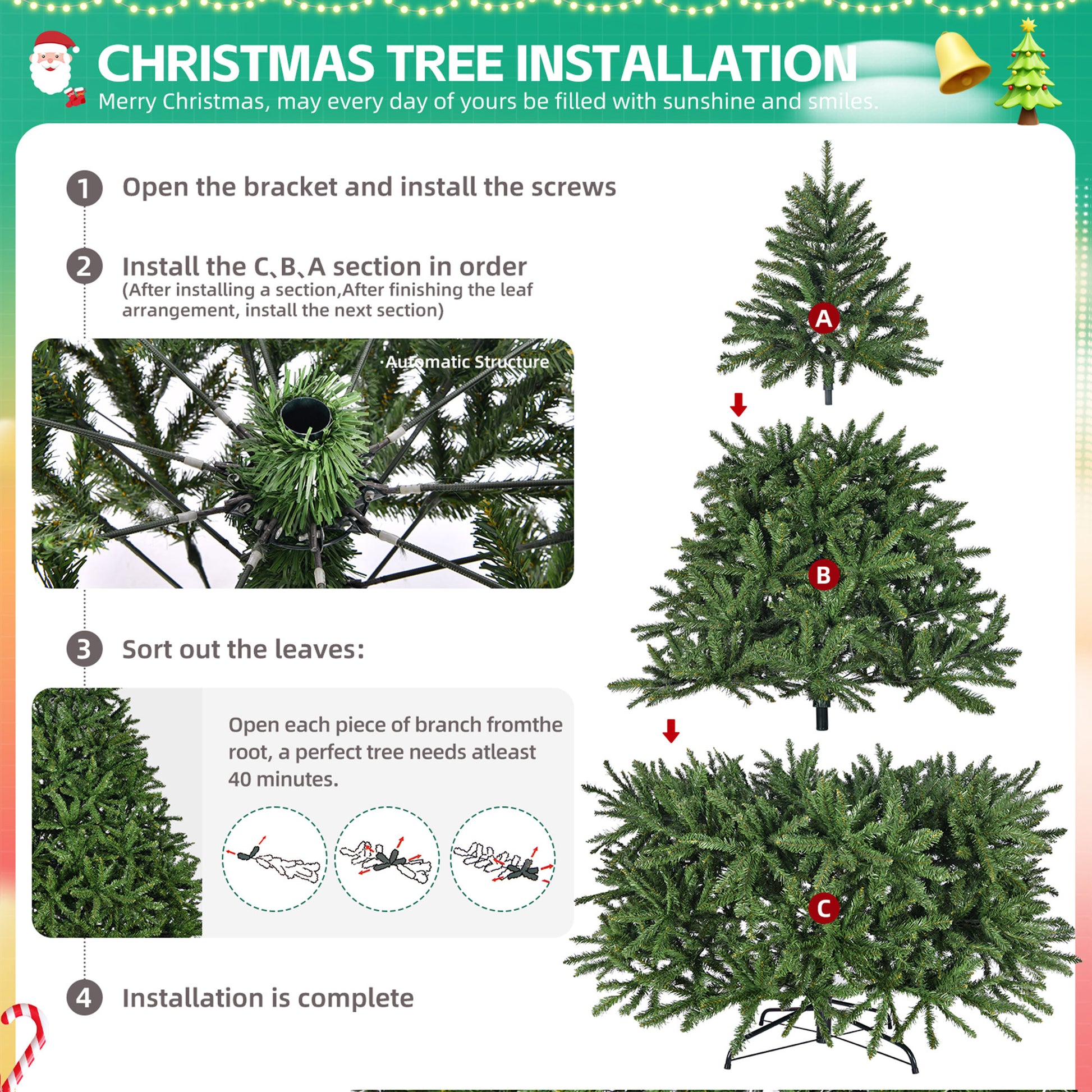 CHRISTMAS TREE INSTALLATION
Merry Christmas, may every day of yours be filled with sunshine and smiles.

1 Open the bracket and install the screws

2 Install the C、B、A section in order
(After installing a section,After finishing the leaf arrangement, install the next section)

·Automatic Structure

3 Sort out the leaves:

Open each piece of branch fromthe root, a perfect tree needs atleast 40 minutes.

4 Installation is complete

A

B

C