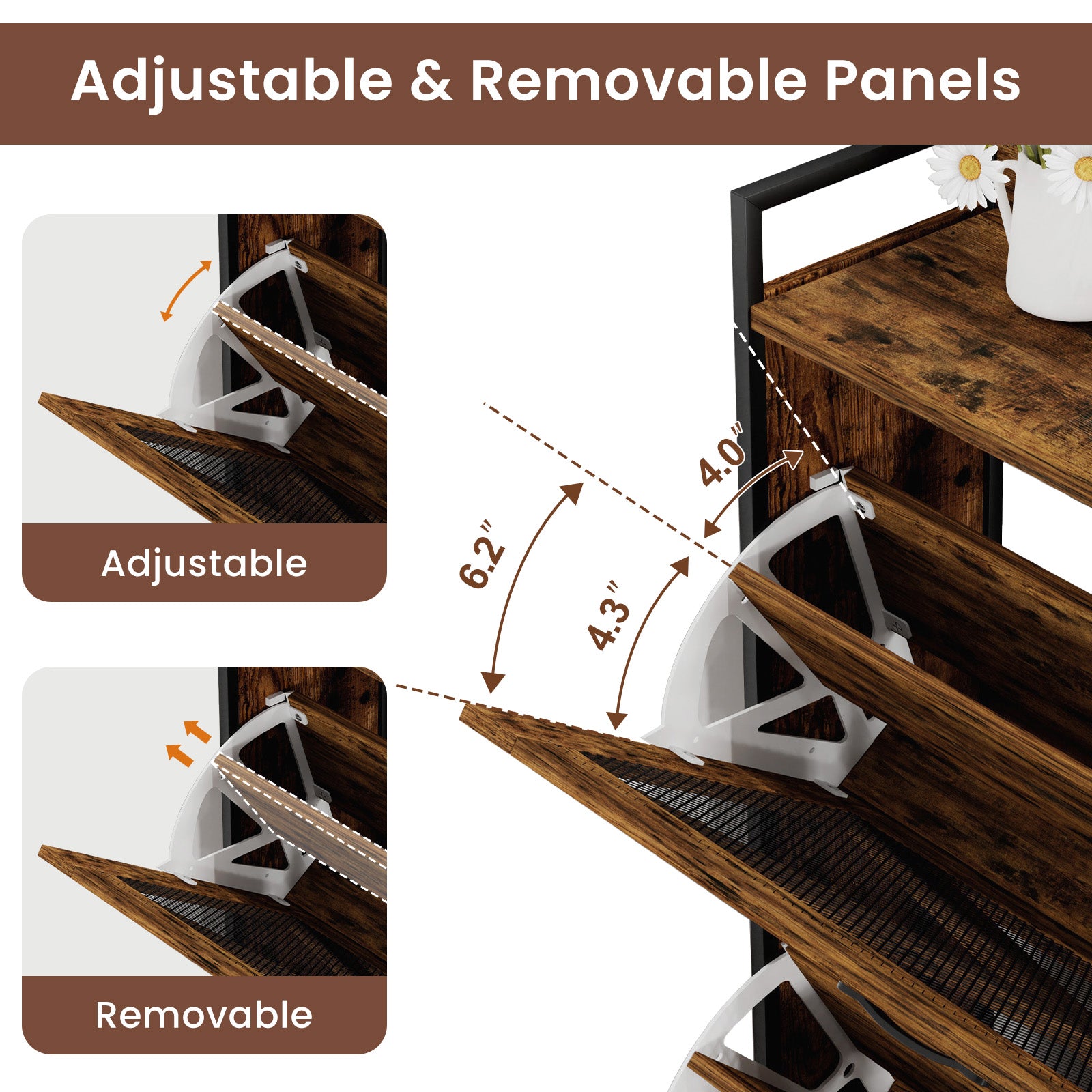 Adjustable & Removable Panels

Adjustable

Removable

6.2"

4.3"

4.0"