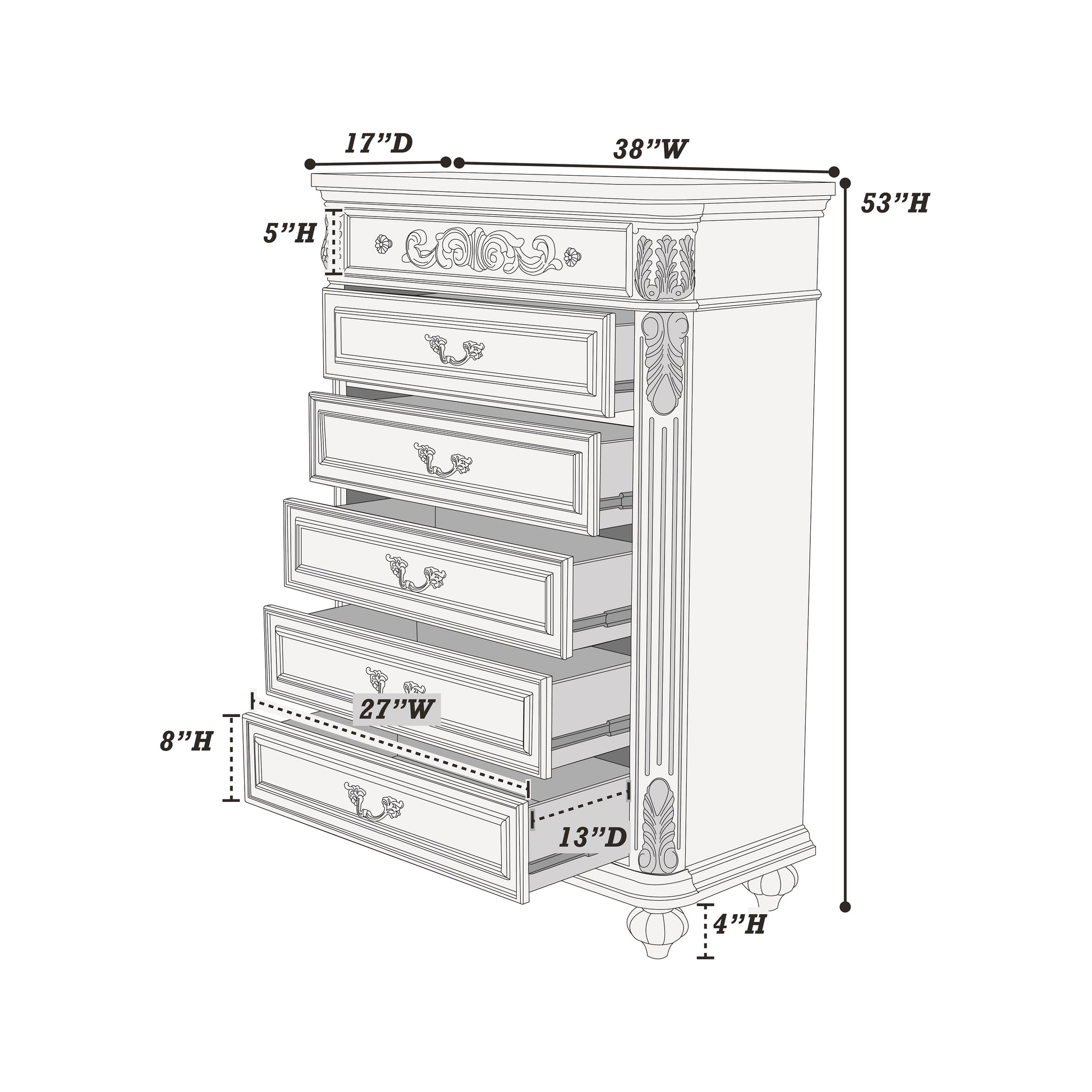 17''D

38''W

53''H

5''H

27''W

8''H

13''D

4''H