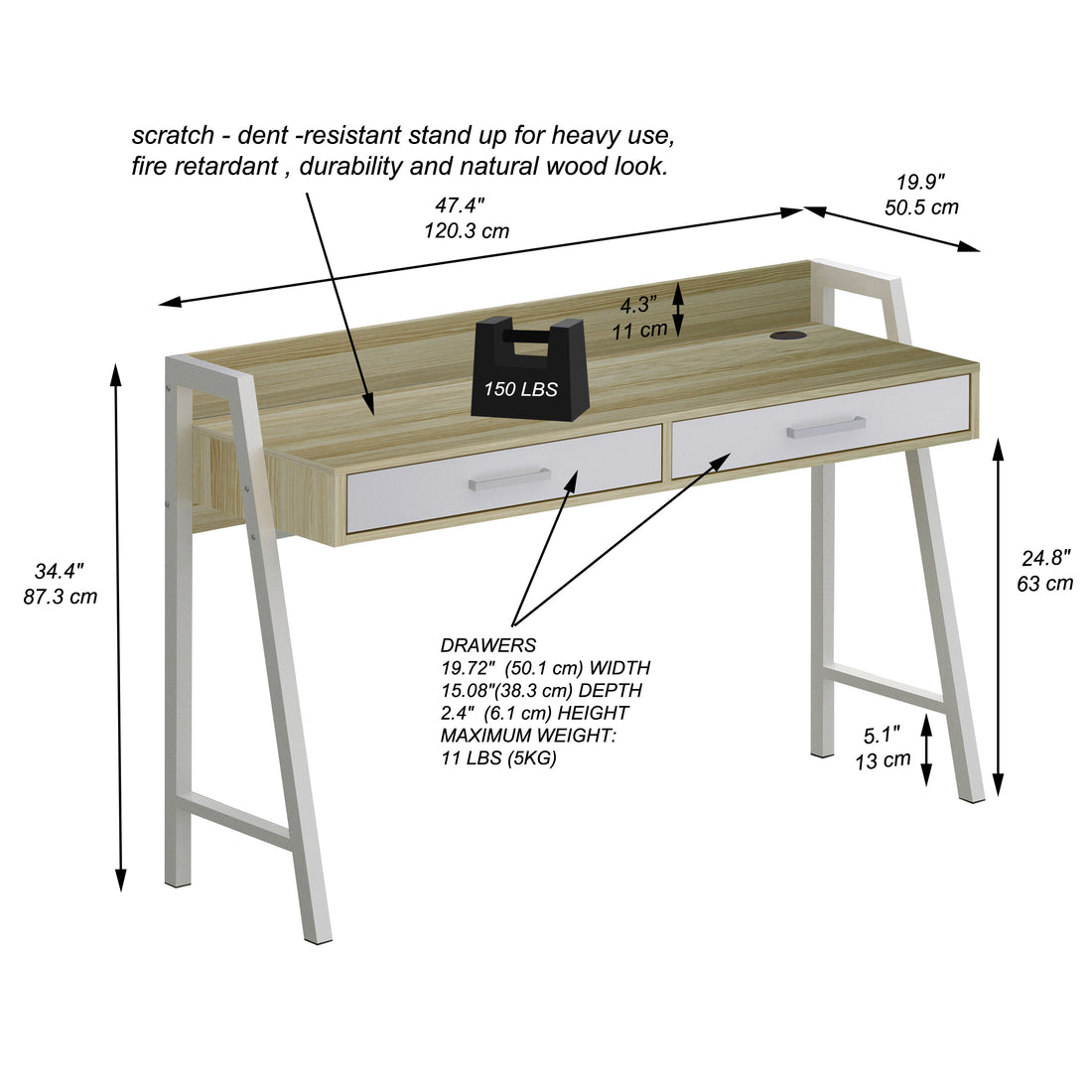 scratch - dent -resistant stand up for heavy use, fire retardant , durability and natural wood look.

47.4"
120.3 cm

19.9"
50.5 cm

4.3"
11 cm

150 LBS

34.4"
87.3 cm

24.8"
63 cm

DRAWERS
19.72" (50.1 cm) WIDTH
15.08"(38.3 cm) DEPTH
2.4" (6.1 cm) HEIGHT
MAXIMUM WEIGHT:
11 LBS (5KG)

5.1"
13 cm