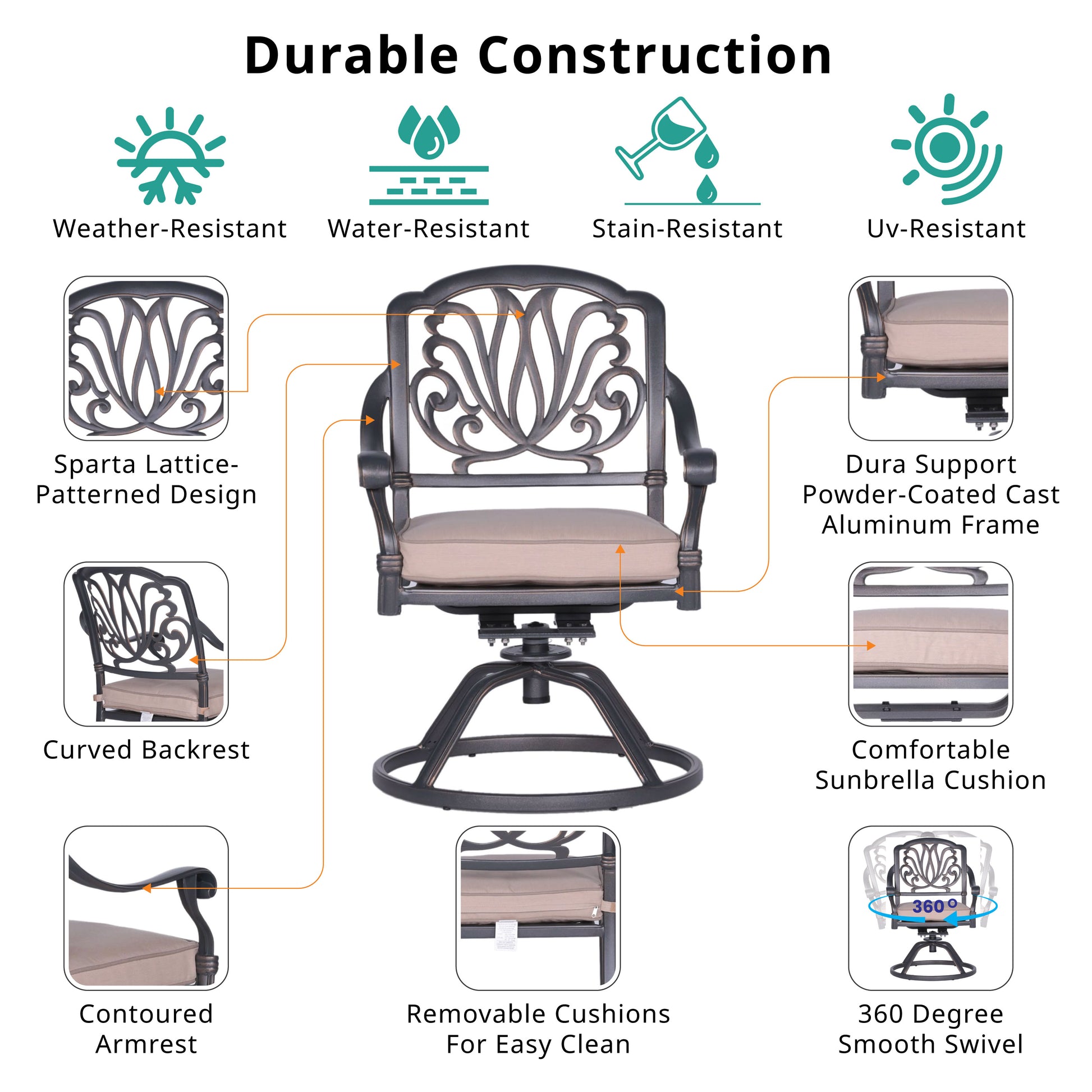 Durable Construction

Weather-Resistant

Water-Resistant

Stain-Resistant

Uv-Resistant

Sparta Lattice-Patterned Design

Dura Support Powder-Coated Cast Aluminum Frame

Curved Backrest

Comfortable Sunbrella Cushion

Contoured Armrest

Removable Cushions For Easy Clean

360°

360 Degree Smooth Swivel