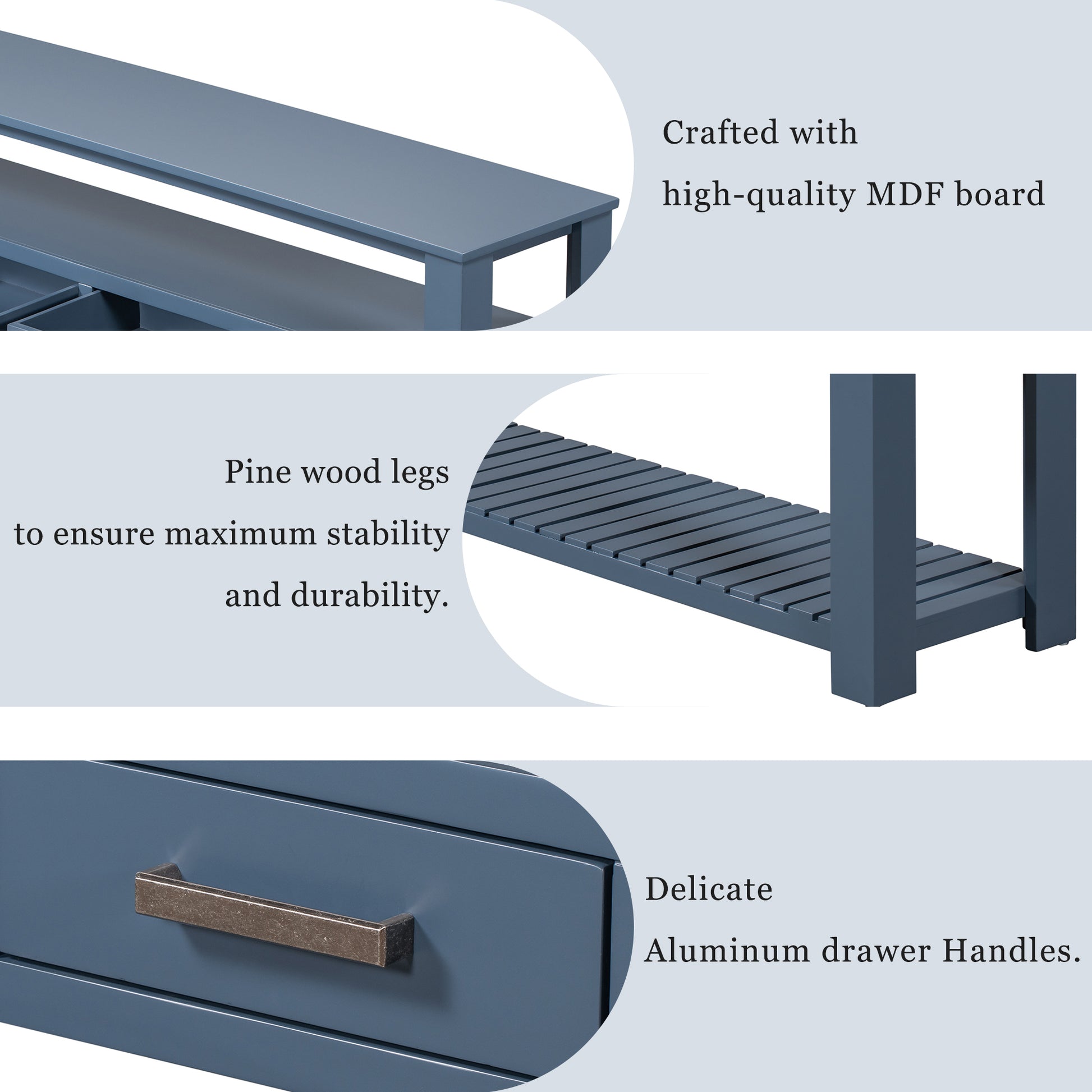 Crafted with
high-quality MDF board

Pine wood legs
to ensure maximum stability
and durability.

Delicate
Aluminum drawer Handles.