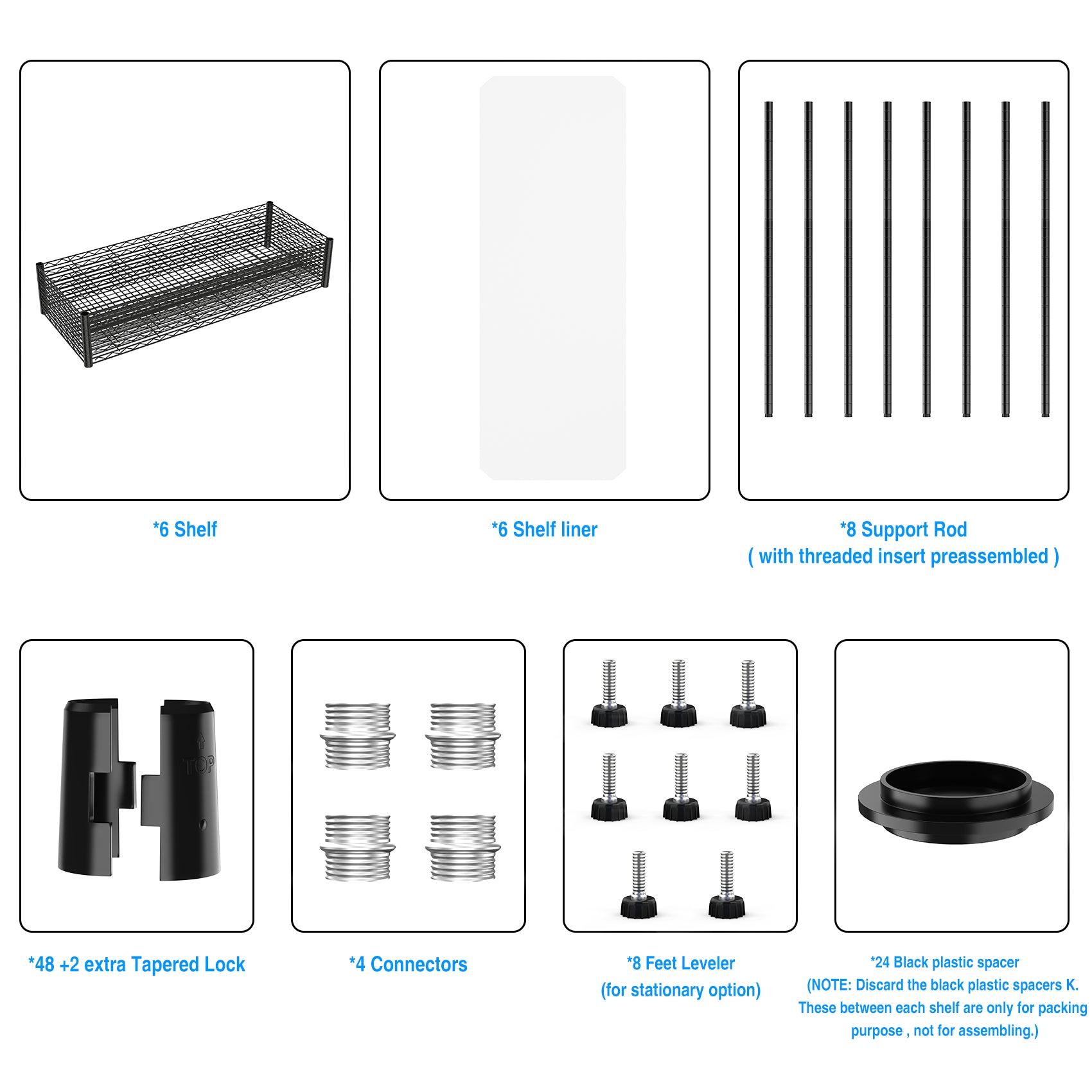 *6 Shelf

*6 Shelf liner

*8 Support Rod
( with threaded insert preassembled )

TOP

*48 +2 extra Tapered Lock

*4 Connectors

*8 Feet Leveler
(for stationary option)

*24 Black plastic spacer
(NOTE: Discard the black plastic spacers K. These between each shelf are only for packing purpose , not for assembling.)