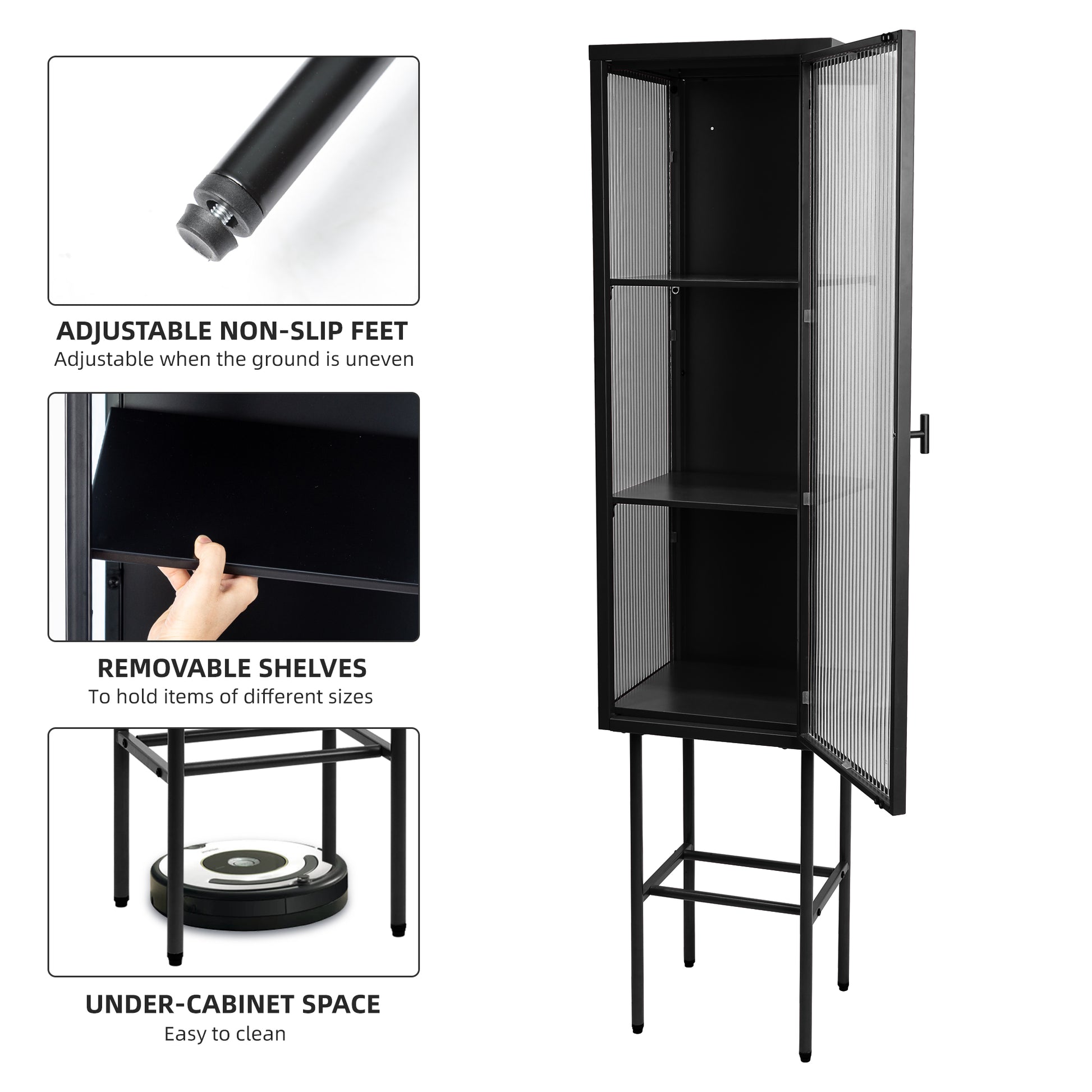 ADJUSTABLE NON-SLIP FEET
Adjustable when the ground is uneven

REMOVABLE SHELVES
To hold items of different sizes

UNDER-CABINET SPACE
Easy to clean