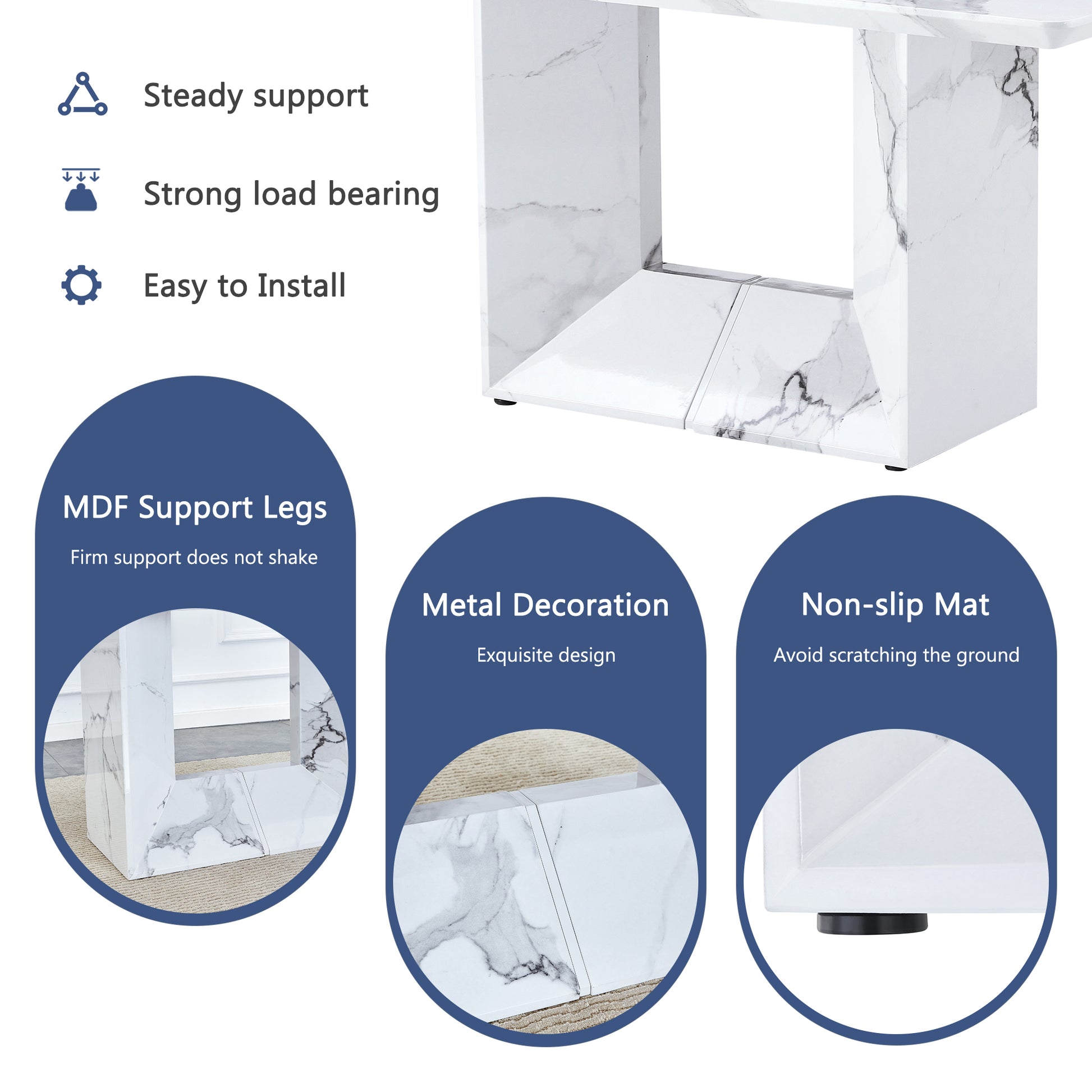 Steady support

Strong load bearing

Easy to Install

MDF Support Legs

Firm support does not shake

Metal Decoration

Exquisite design

Non-slip Mat

Avoid scratching the ground