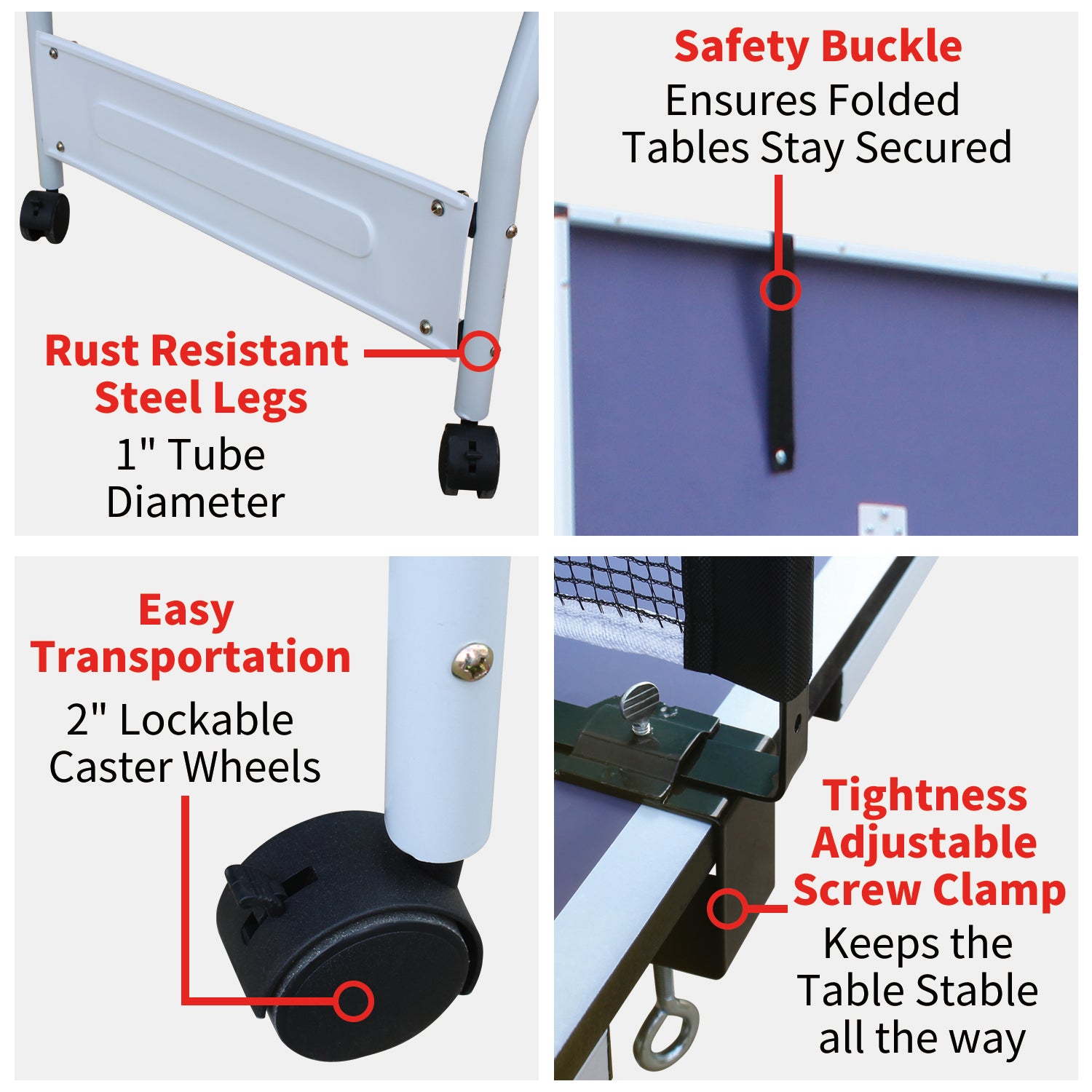 Rust Resistant Steel Legs
1" Tube Diameter

Safety Buckle
Ensures Folded Tables Stay Secured

Easy Transportation
2" Lockable Caster Wheels

Tightness Adjustable Screw Clamp
Keeps the Table Stable all the way