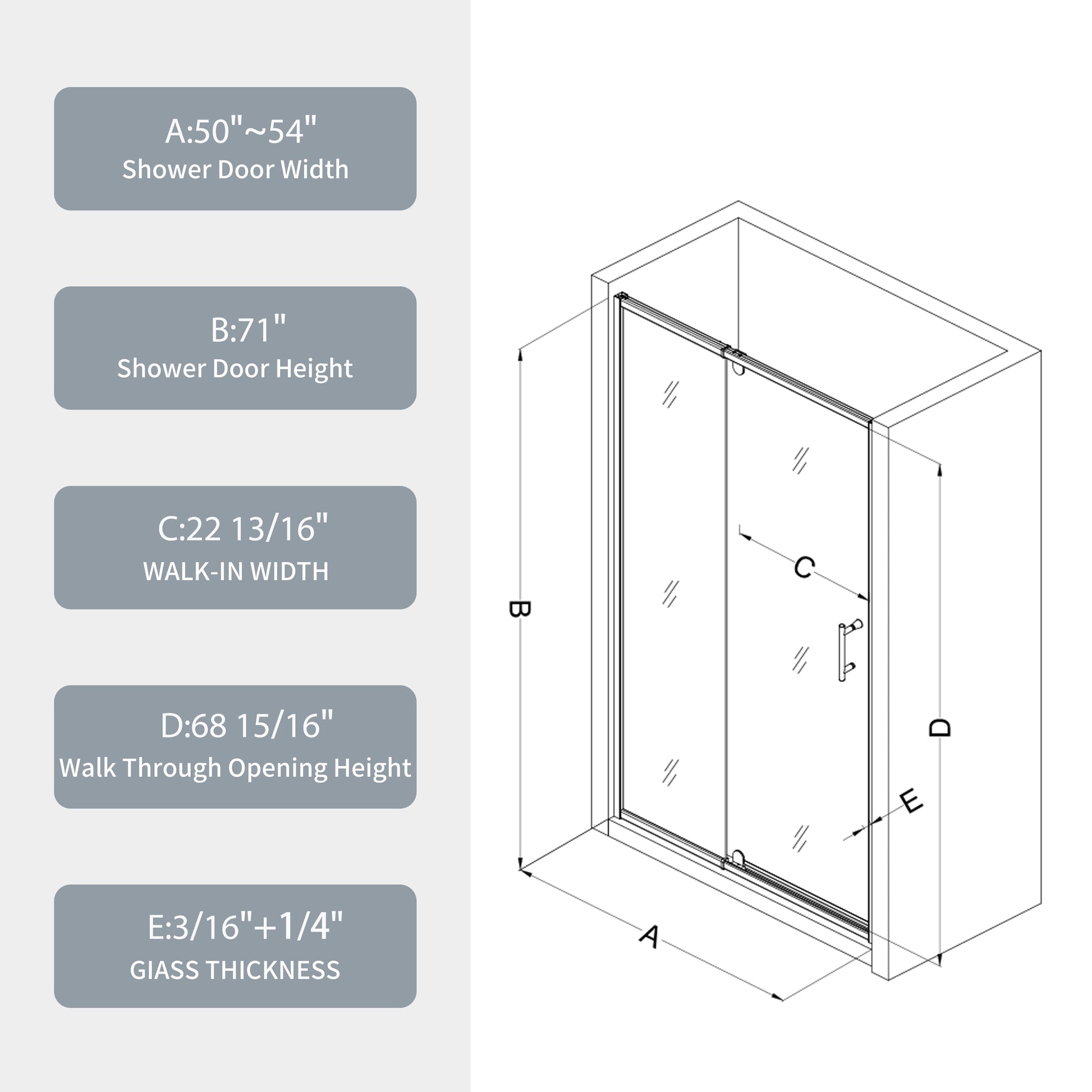 A:50"~54"
Shower Door Width

B:71"
Shower Door Height

C:22 13/16"
WALK-IN WIDTH

D:68 15/16"
Walk Through Opening Height

E:3/16"+1/4"
GIASS THICKNESS

B

C

D

E

A