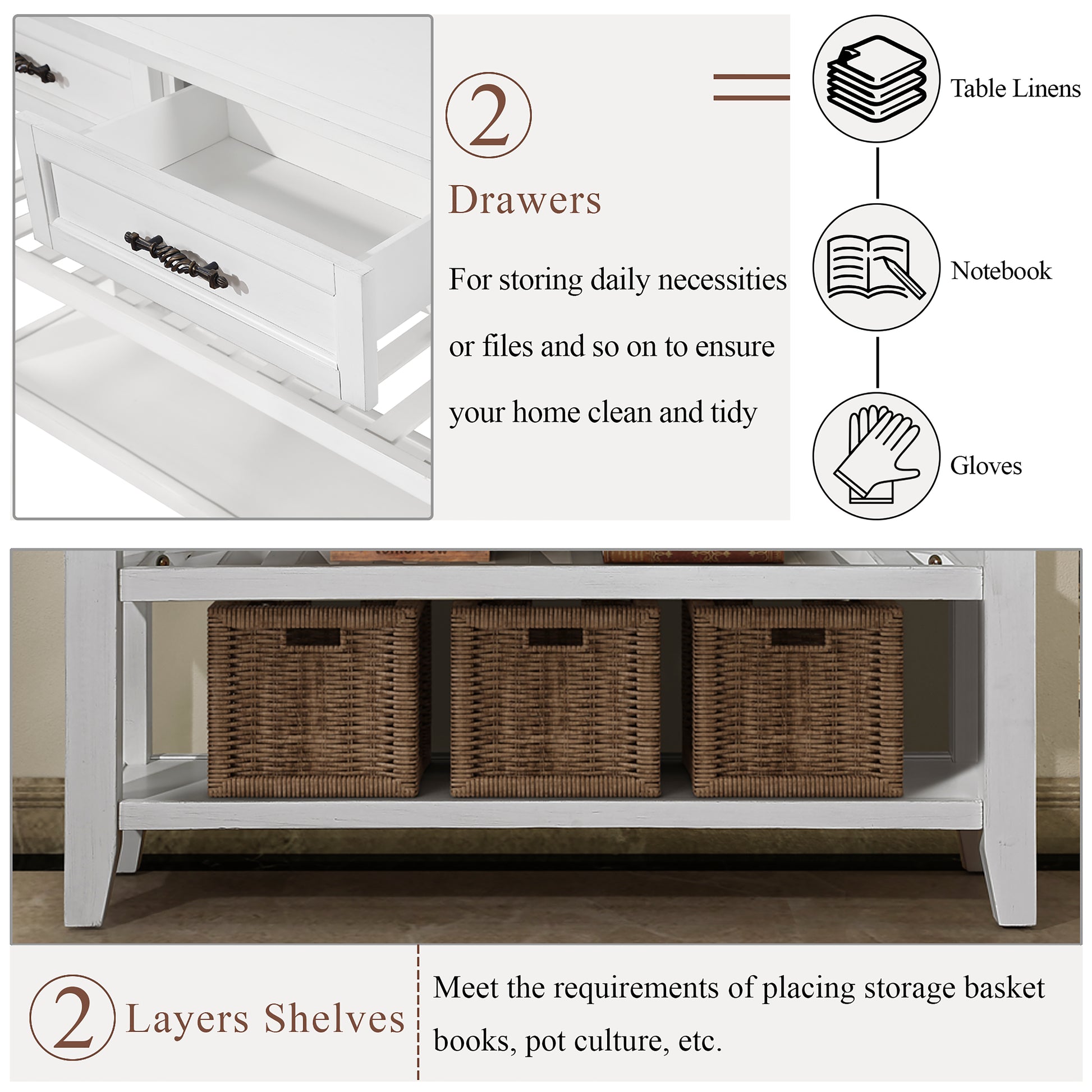 2
Drawers

For storing daily necessities or files and so on to ensure your home clean and tidy

Table Linens

Notebook

Gloves

2 Layers Shelves

Meet the requirements of placing storage basket books, pot culture, etc.