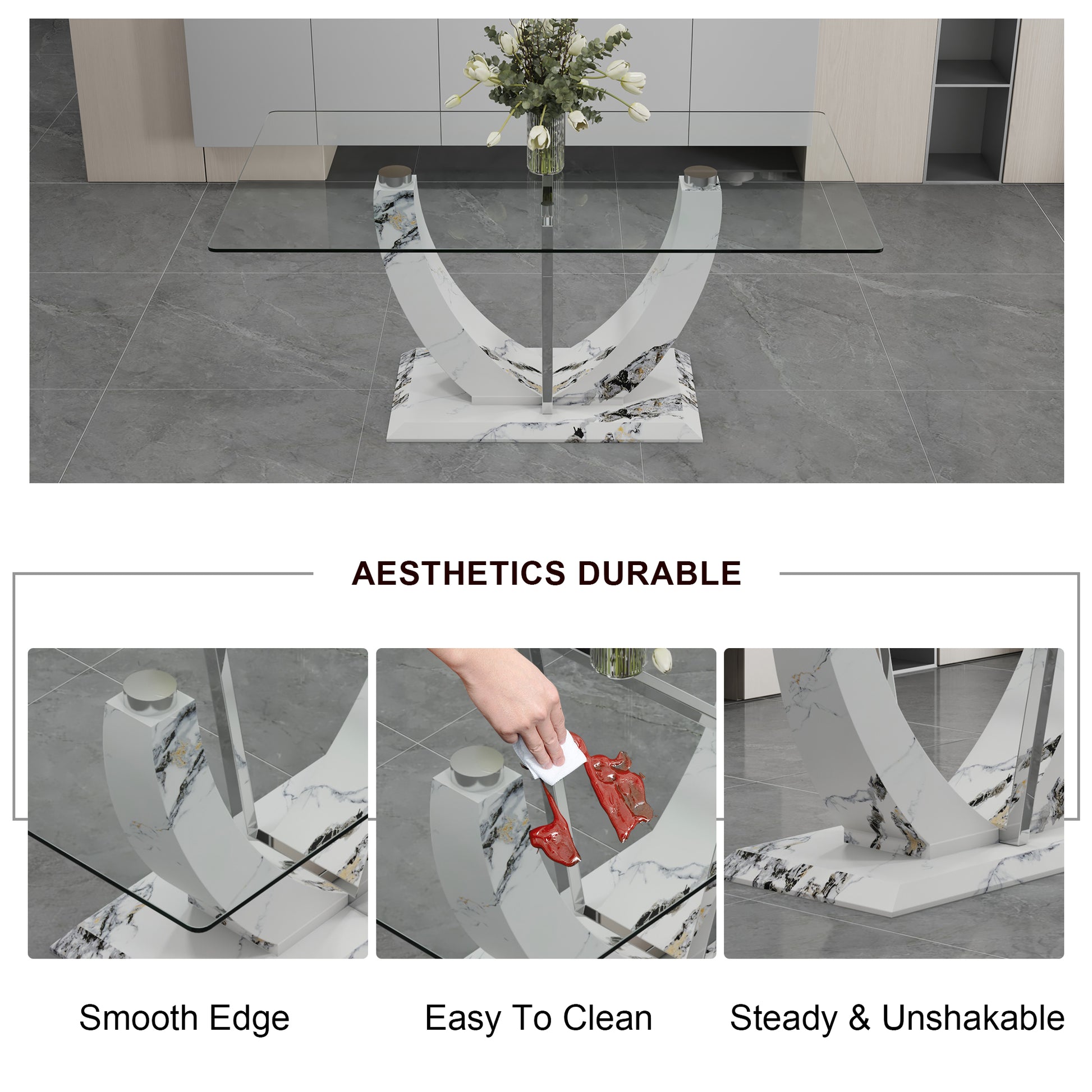 AESTHETICS DURABLE

Smooth Edge

Easy To Clean

Steady & Unshakable