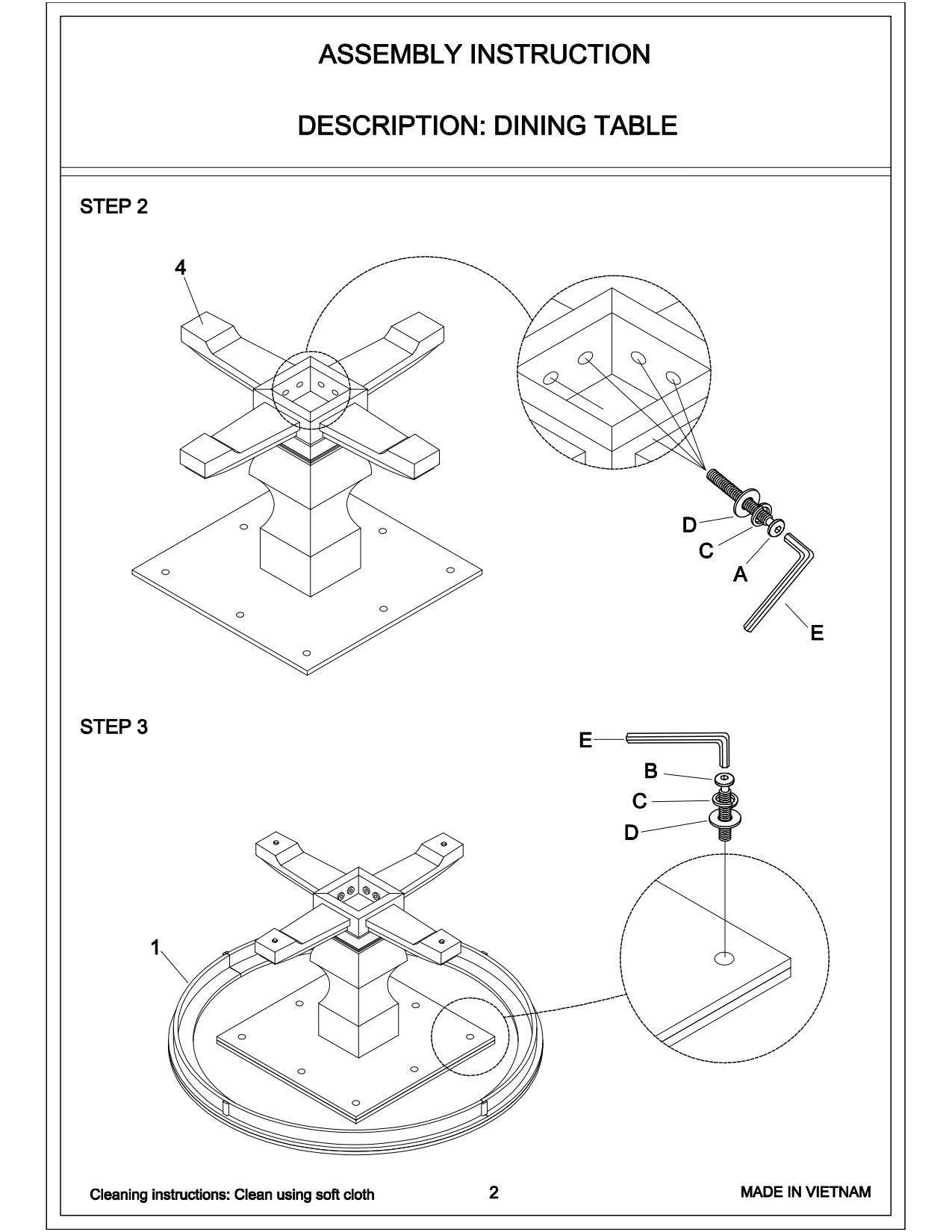 ASSEMBLY INSTRUCTION

DESCRIPTION: DINING TABLE

STEP 2

4

D

C

A

E

STEP 3

E

B

C

D

1

Cleaning instructions: Clean using soft cloth

2

MADE IN VIETNAM